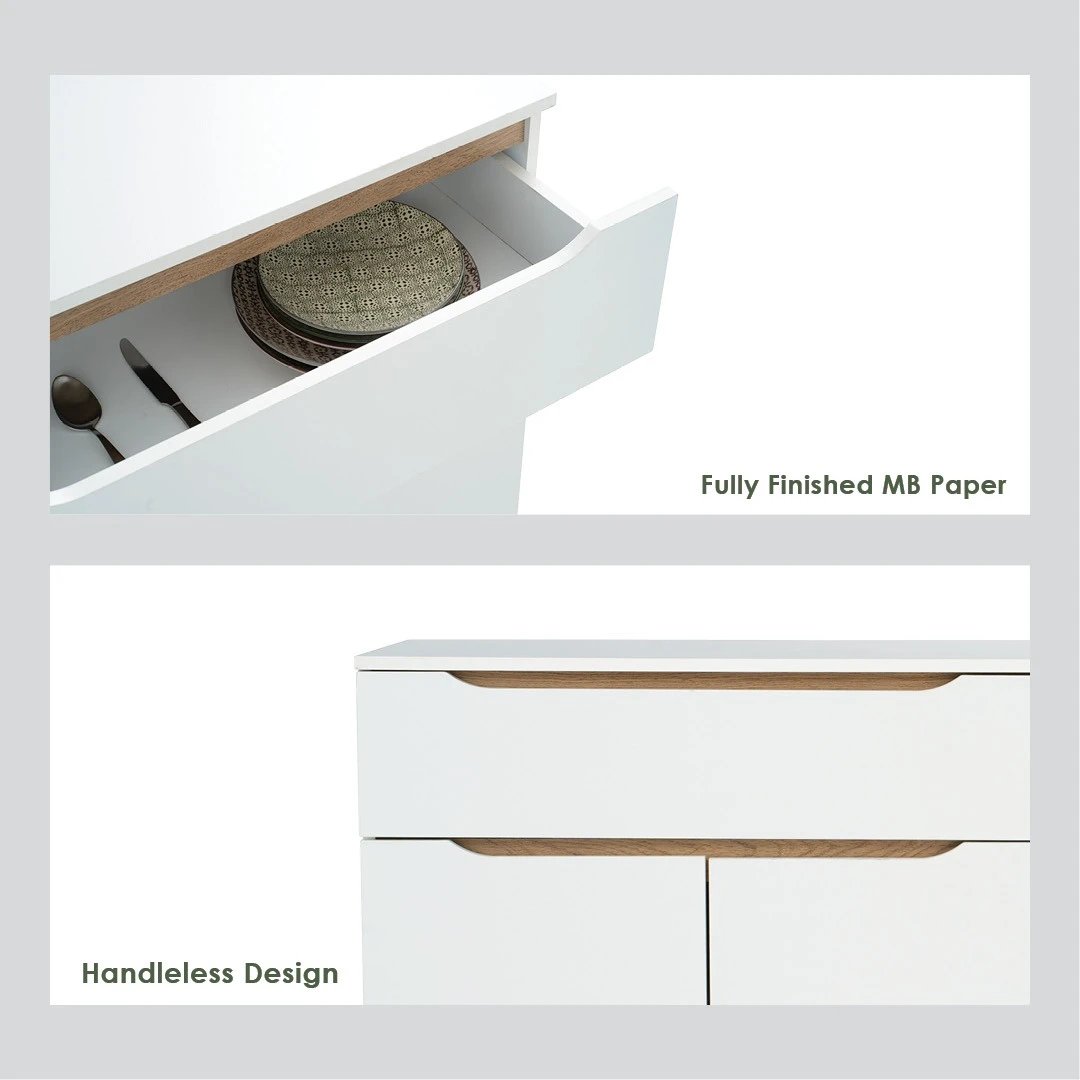 Fully Finished MB Paper

Handleless Design