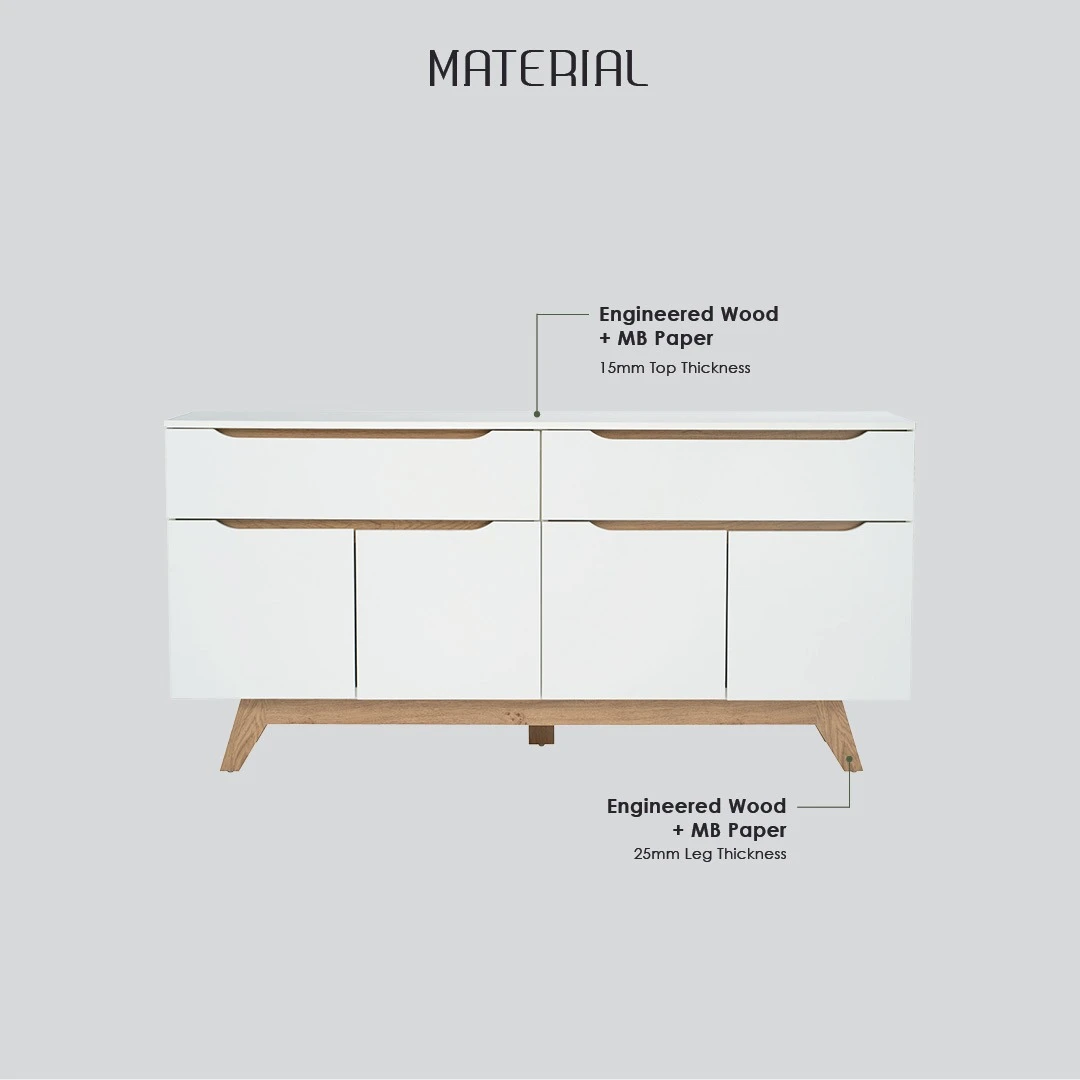 MATERIAL

Engineered Wood
+ MB Paper
15mm Top Thickness

Engineered Wood
+ MB Paper
25mm Leg Thickness