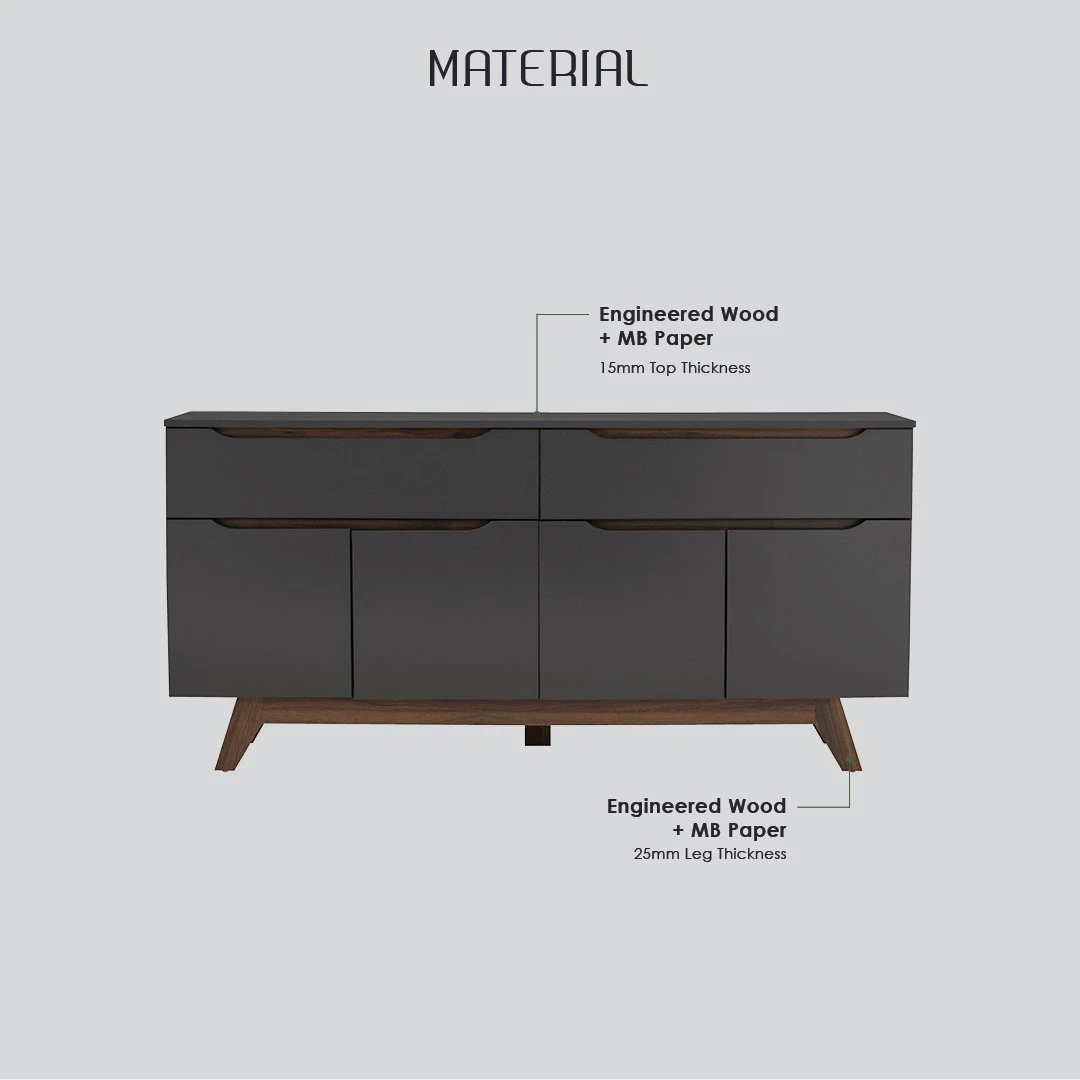 MATERIAL

Engineered Wood
+ MB Paper
15mm Top Thickness

Engineered Wood
+ MB Paper
25mm Leg Thickness