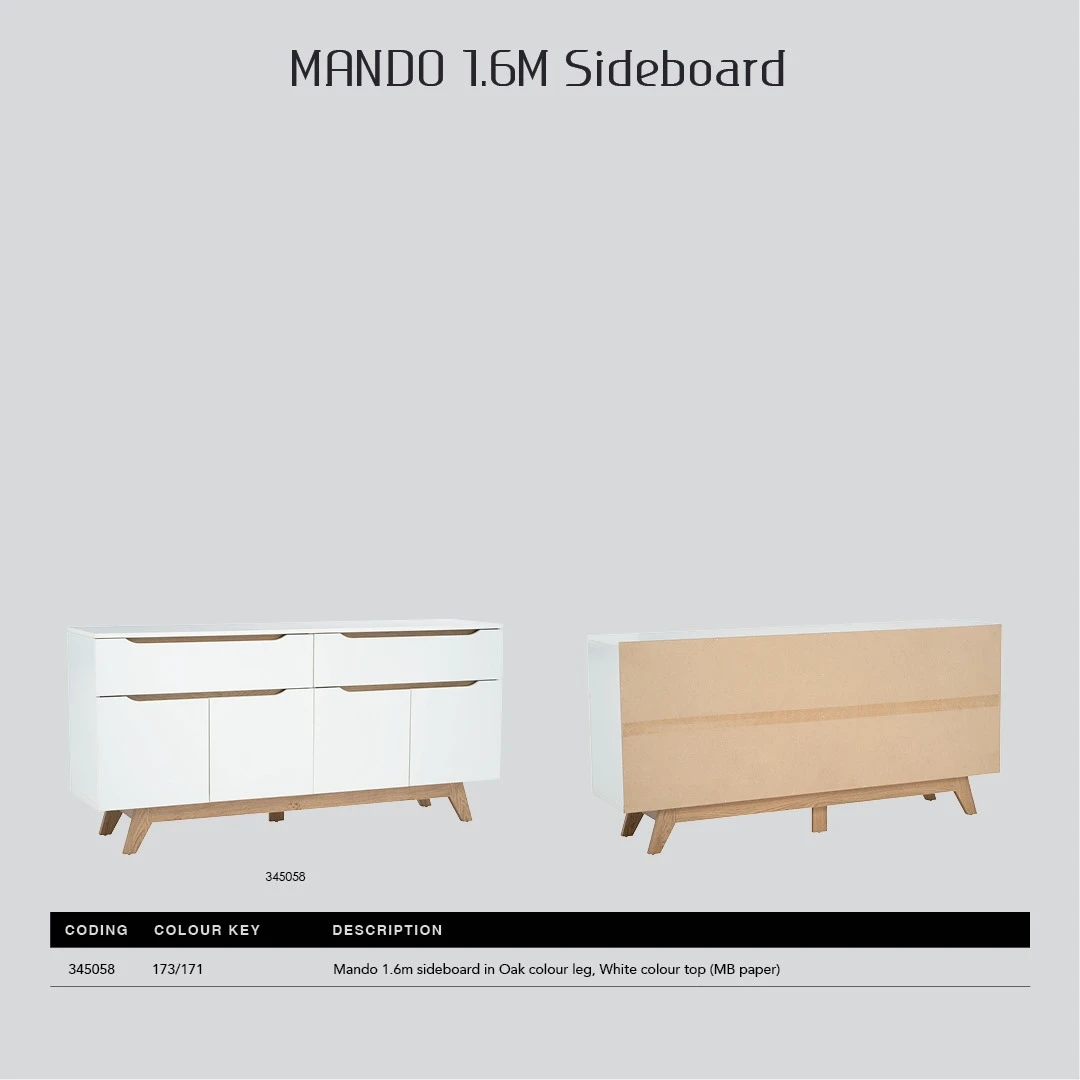 MANDO 1.6M Sideboard

345058

| CODING | COLOUR KEY | DESCRIPTION |
|---|---|---|
| 345058 | 173/171 | Mando 1.6m sideboard in Oak colour leg, White colour top (MB paper) |