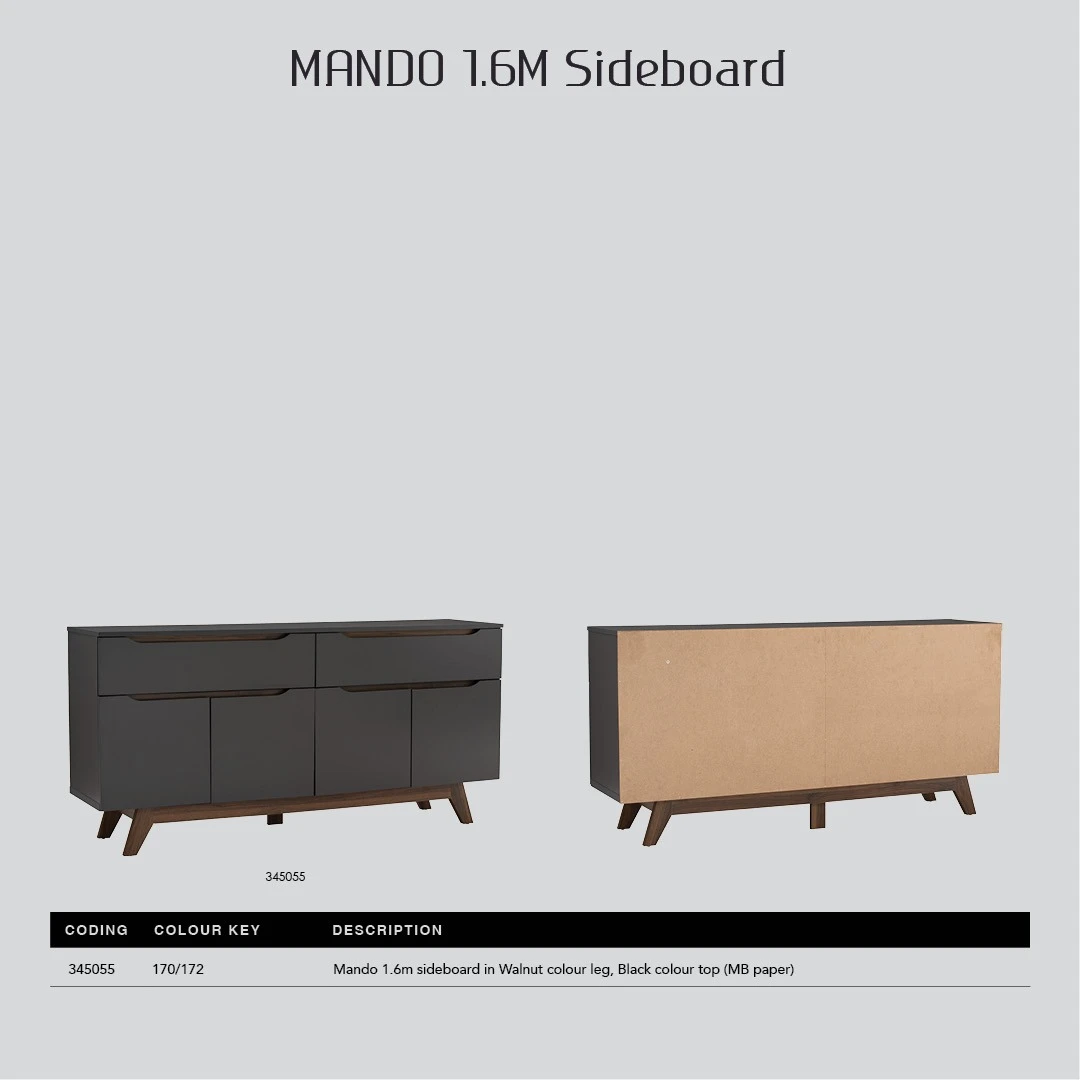 MANDO 1.6M Sideboard

345055

| CODING | COLOUR KEY | DESCRIPTION |
|---|---|---|
| 345055 | 170/172 | Mando 1.6m sideboard in Walnut colour leg, Black colour top (MB paper) |