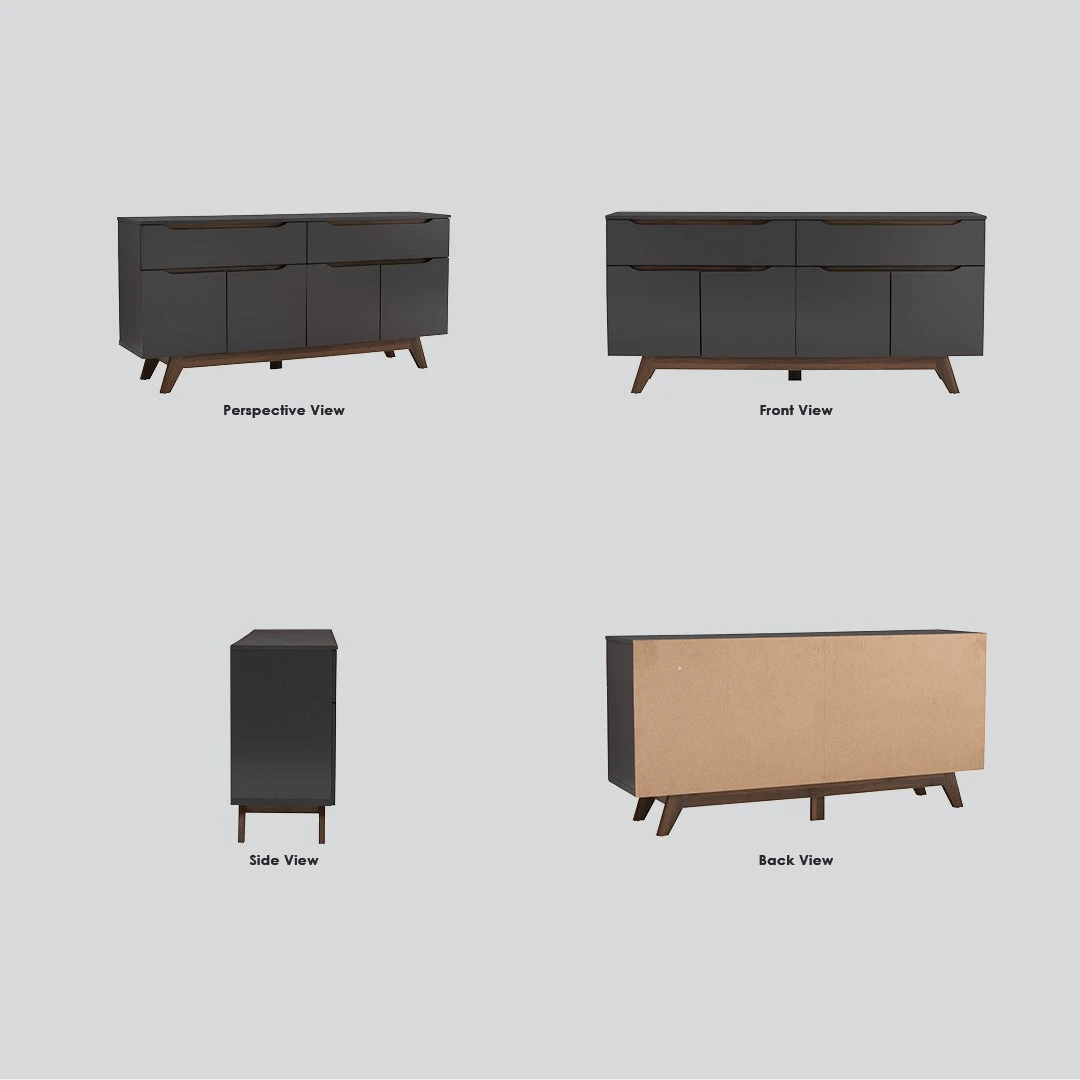 Perspective View

Front View

Side View

Back View