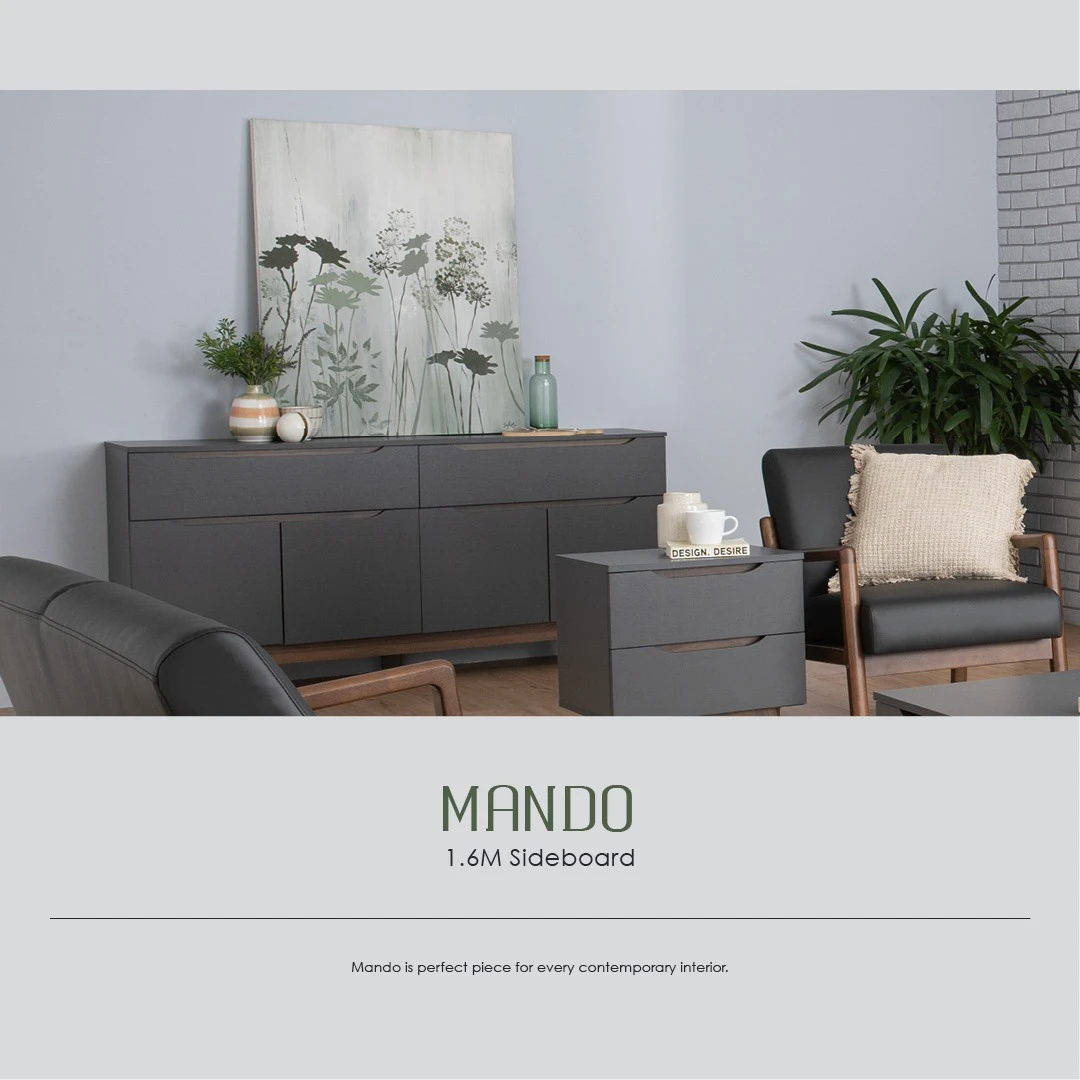 DESIGN. DESIRE

MANDO
1.6M Sideboard

Mando is perfect piece for every contemporary interior.