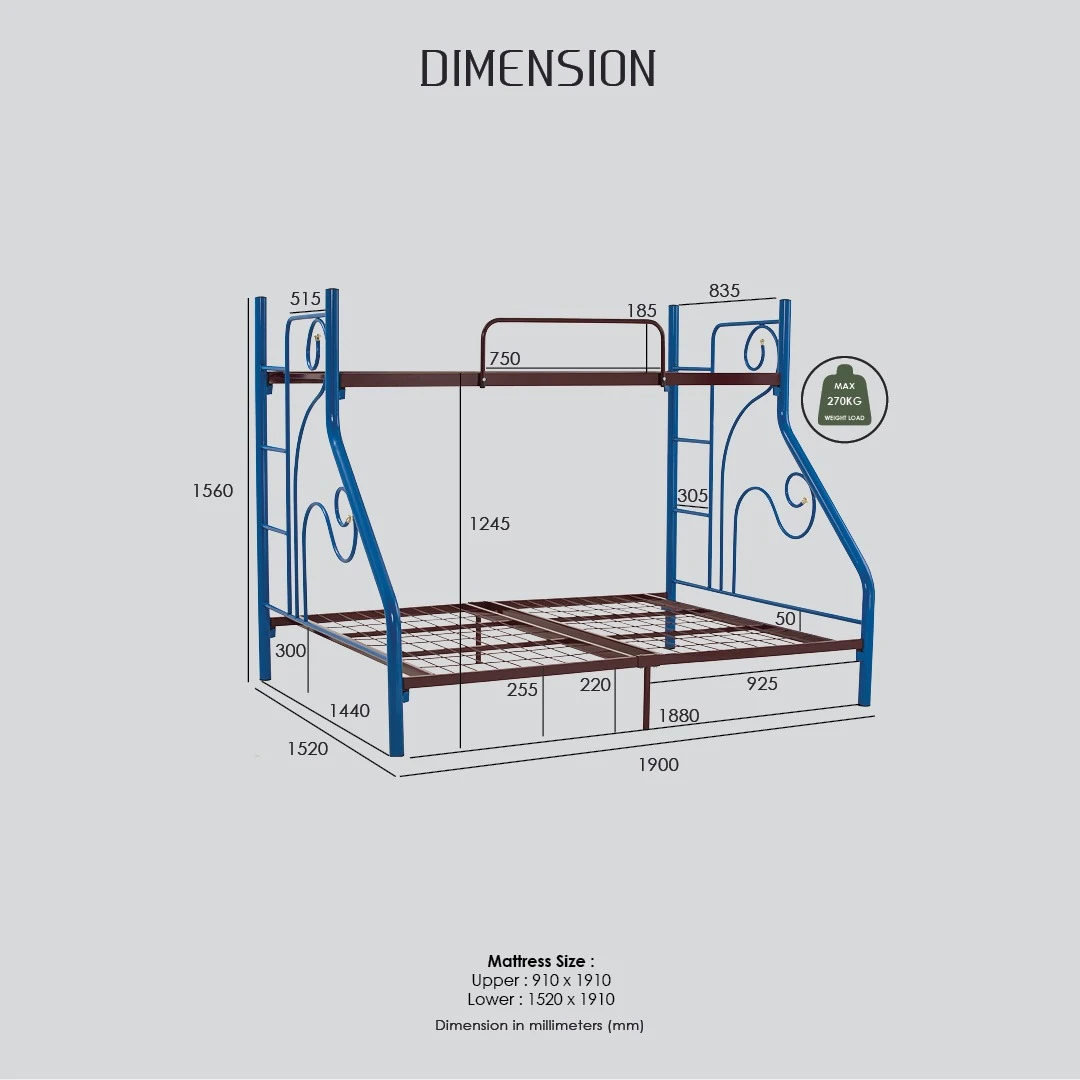 DIMENSION

515
185
835
750
MAX
270KG
WEIGHT LOAD
1560
1245
305
50
300
255
220
925
1440
1880
1520
1900

Mattress Size :
Upper : 910 x 1910
Lower : 1520 x 1910
Dimension in millimeters (mm)