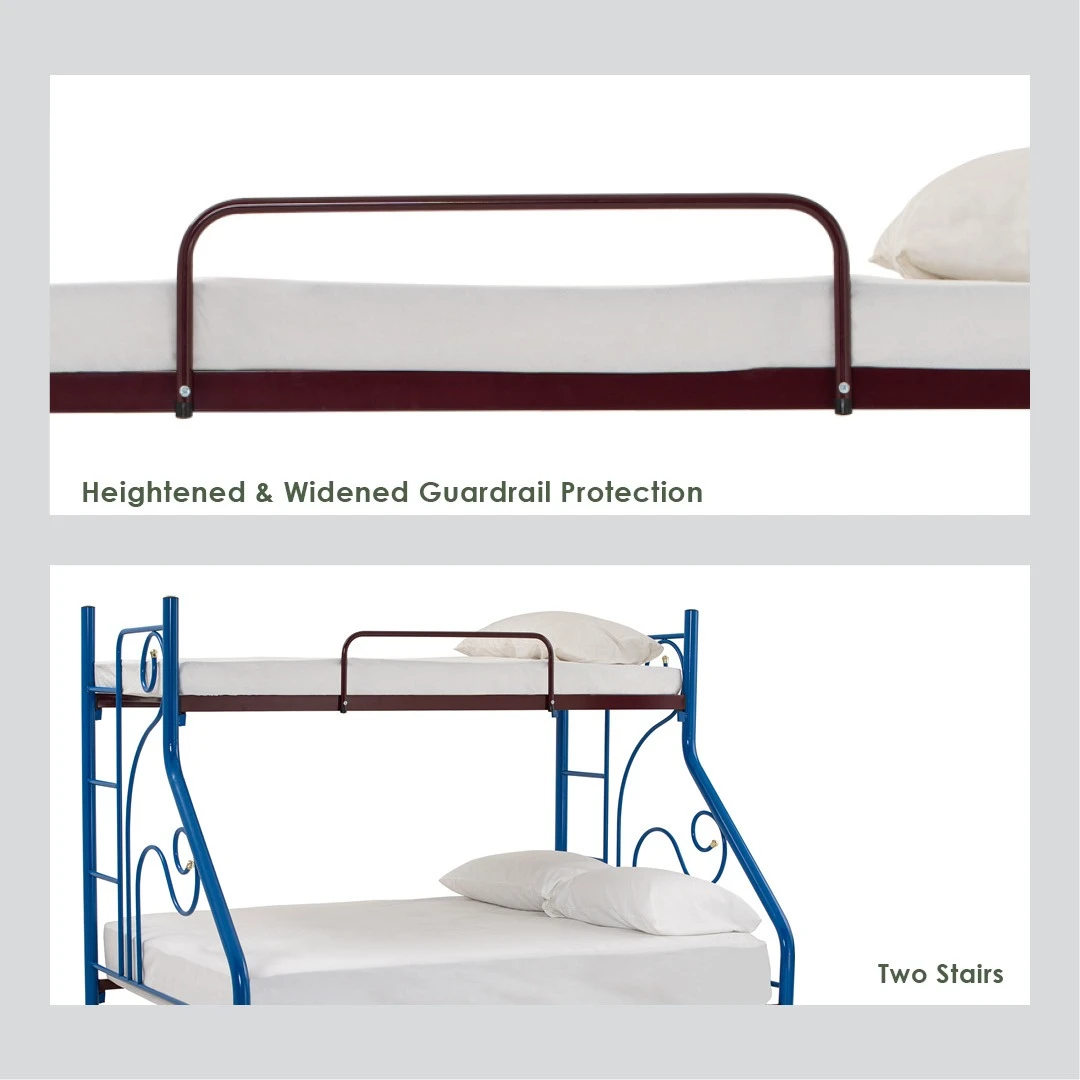 Heightened & Widened Guardrail Protection

Two Stairs