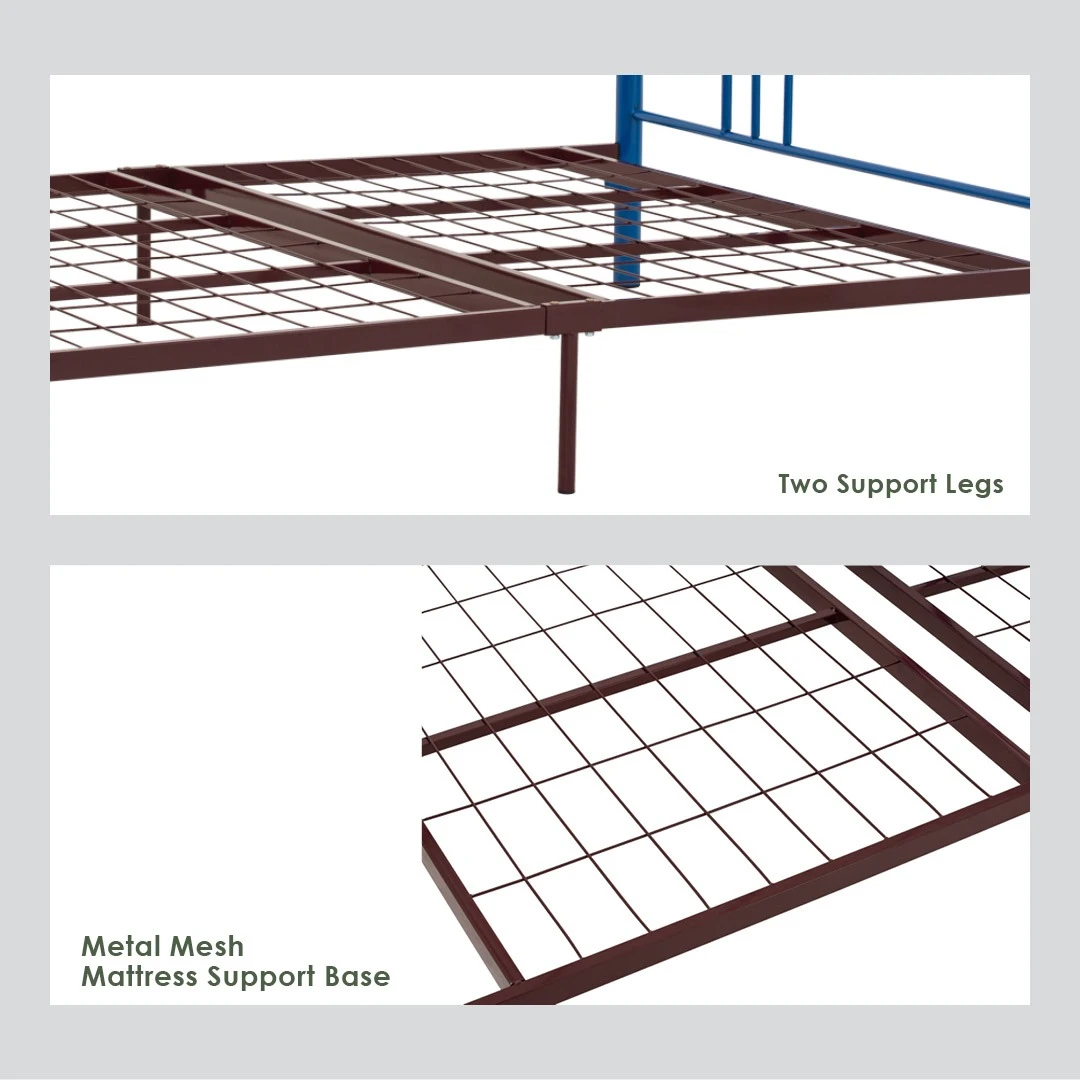 Two Support Legs

Metal Mesh
Mattress Support Base