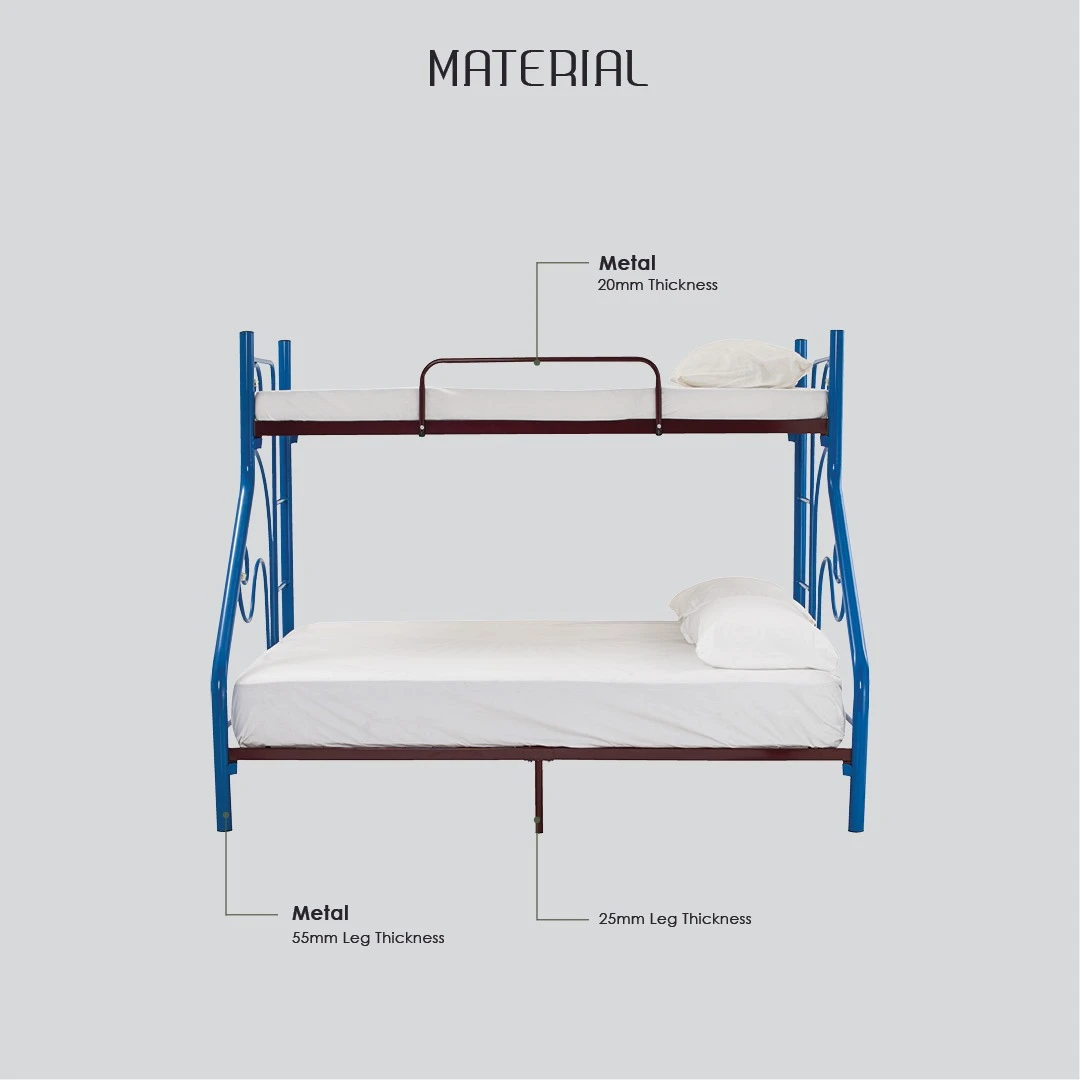 MATERIAL

Metal
20mm Thickness

Metal
55mm Leg Thickness

25mm Leg Thickness