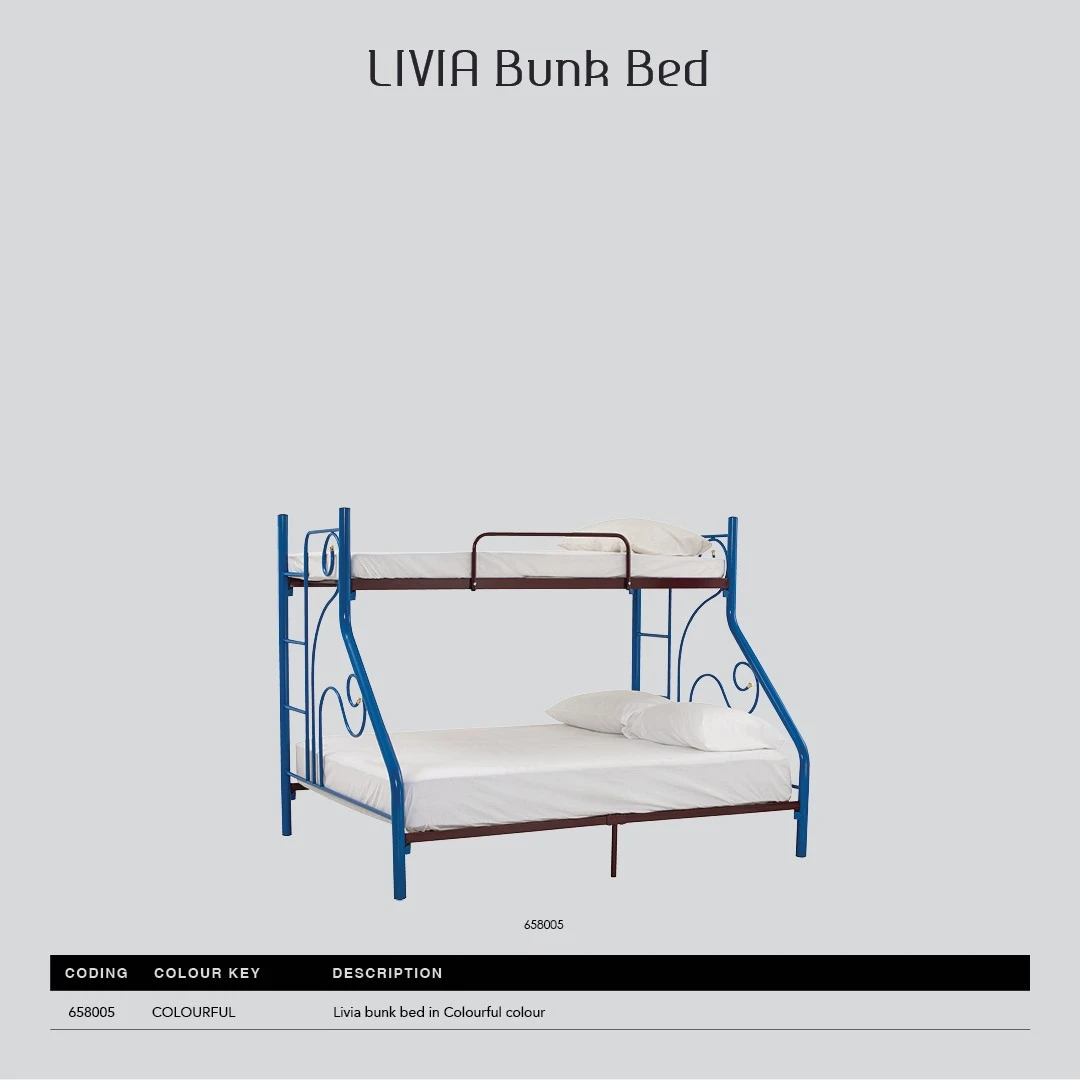 LIVIA Bunk Bed

658005

| CODING | COLOUR KEY | DESCRIPTION |
|---|---|---|
| 658005 | COLOURFUL | Livia bunk bed in Colourful colour |