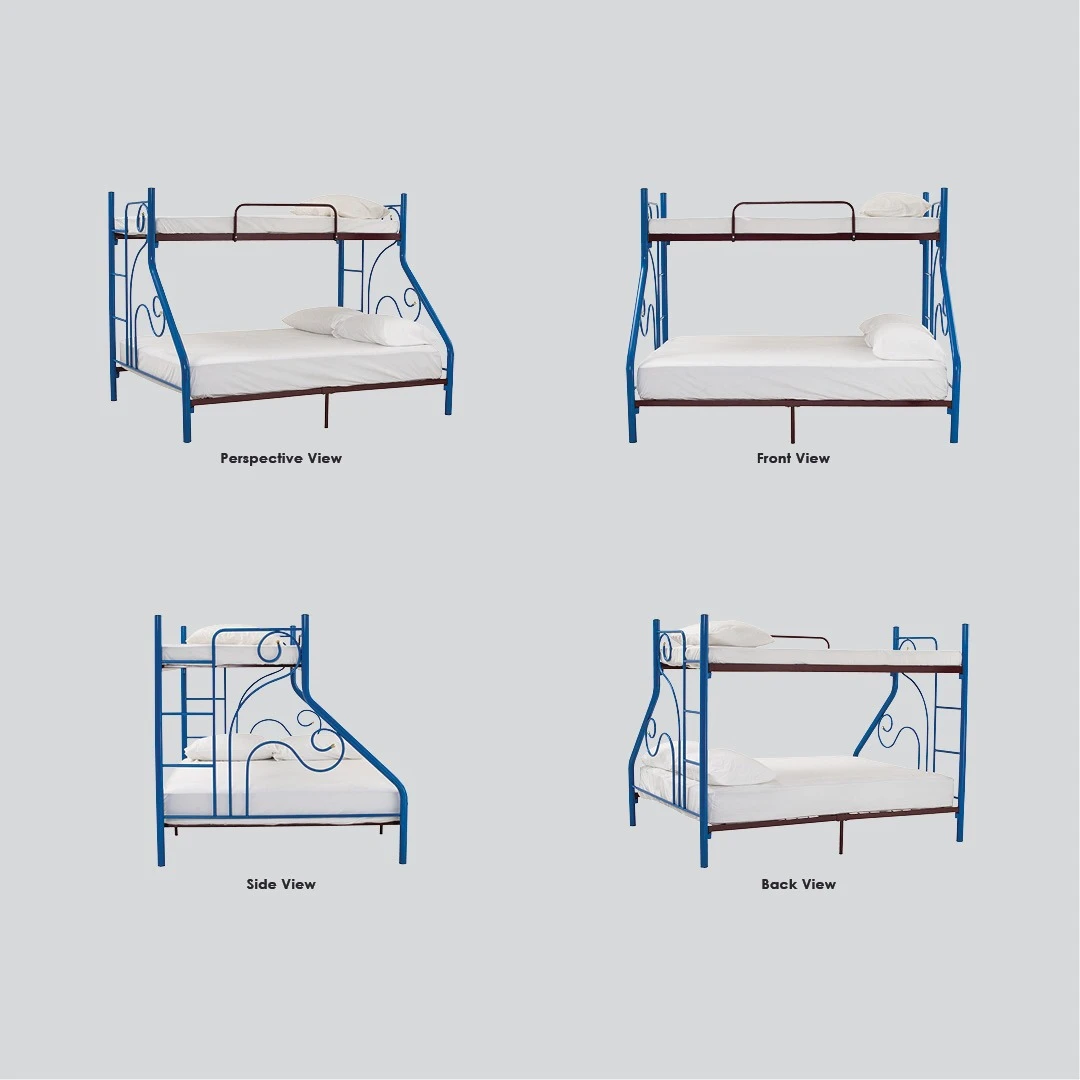 Perspective View

Front View

Side View

Back View