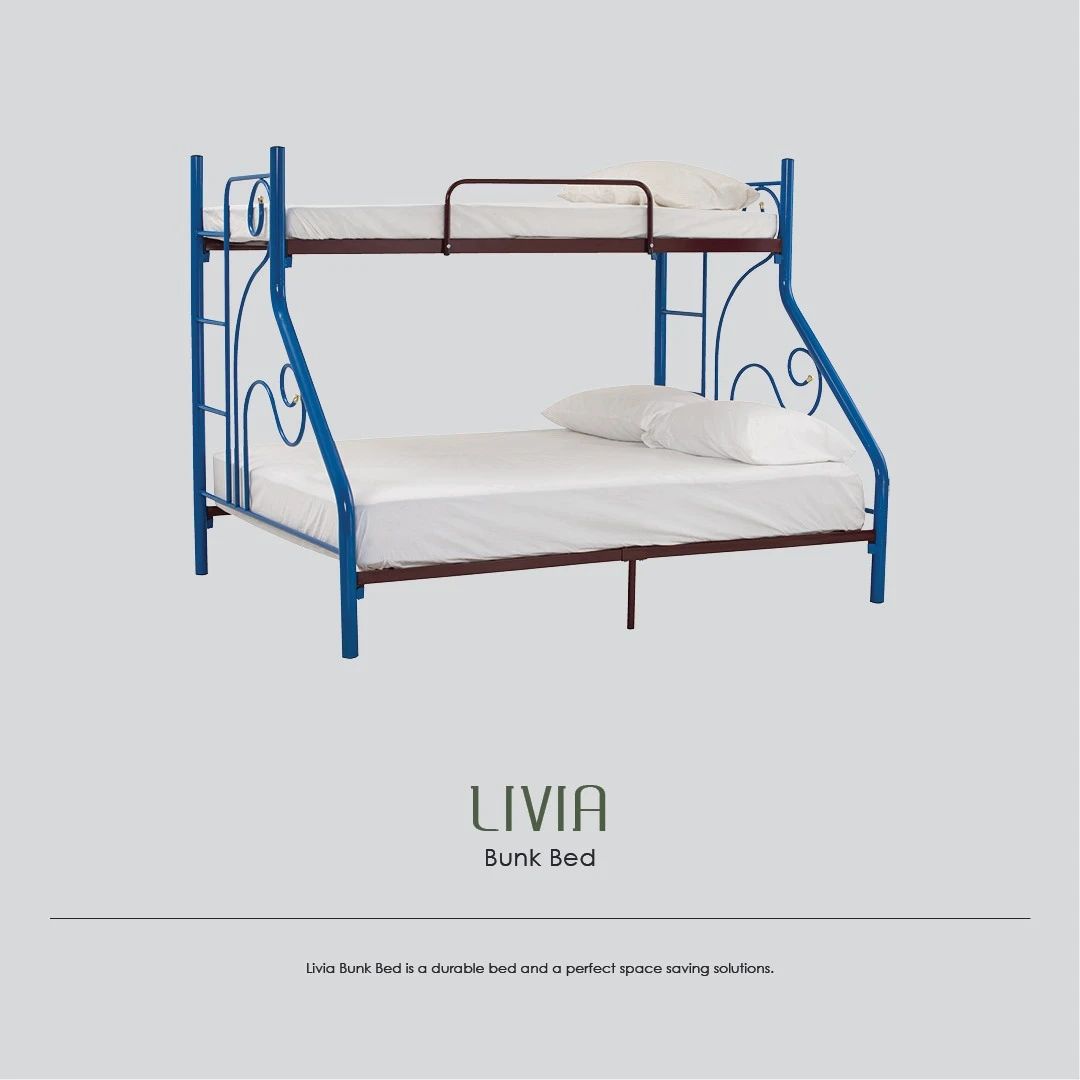 LIVIA
Bunk Bed

Livia Bunk Bed is a durable bed and a perfect space saving solutions.