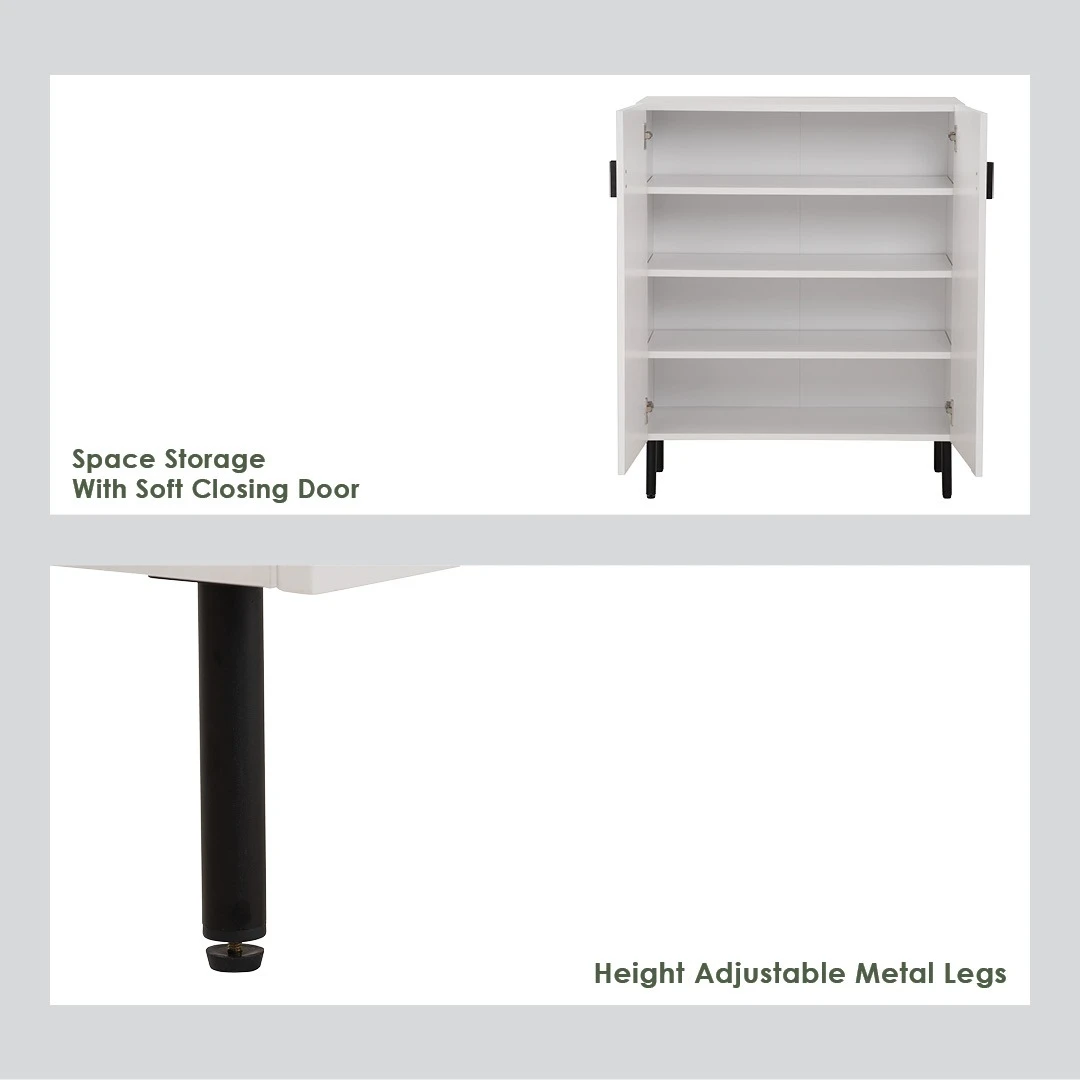 Space Storage
With Soft Closing Door

Height Adjustable Metal Legs