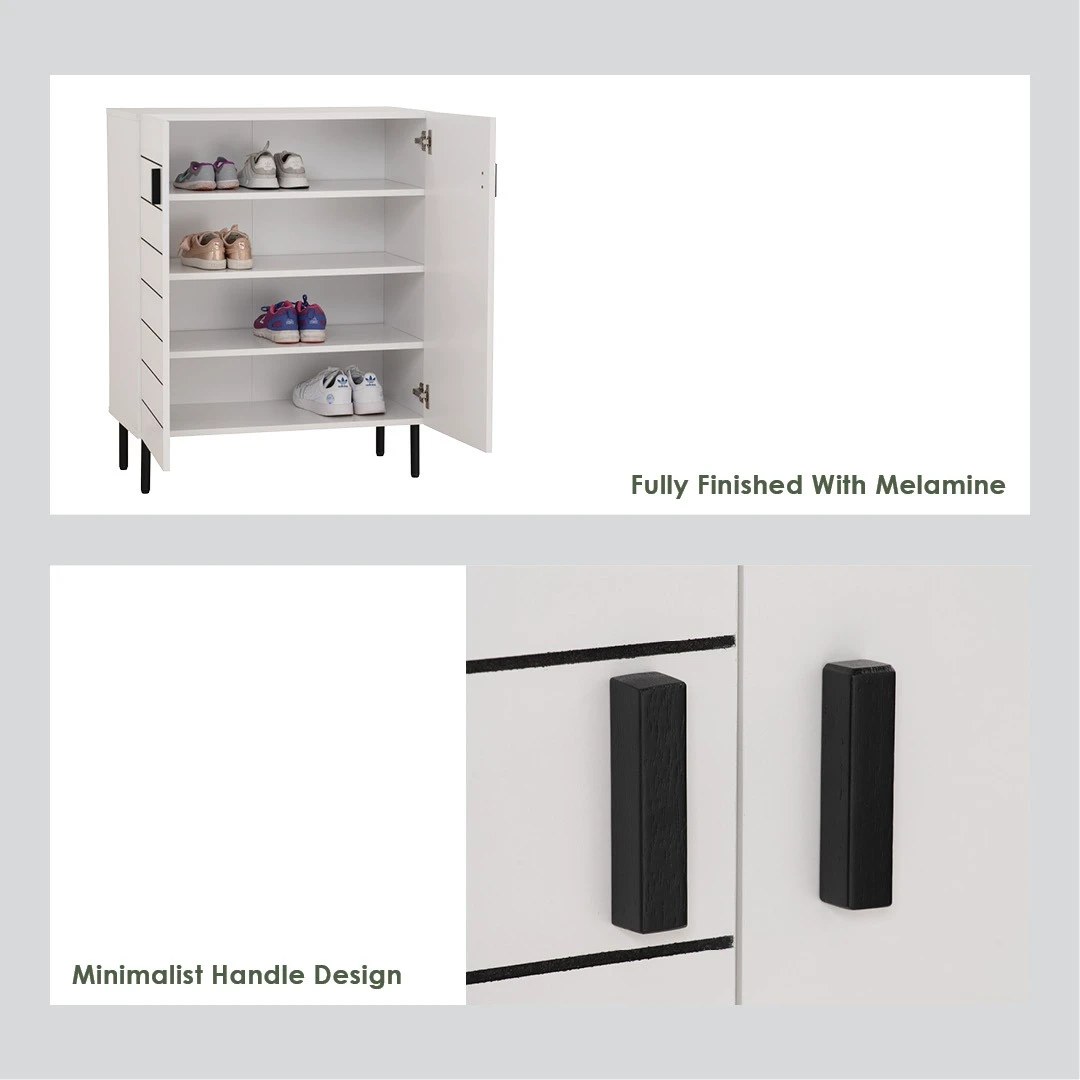 Fully Finished With Melamine

Minimalist Handle Design