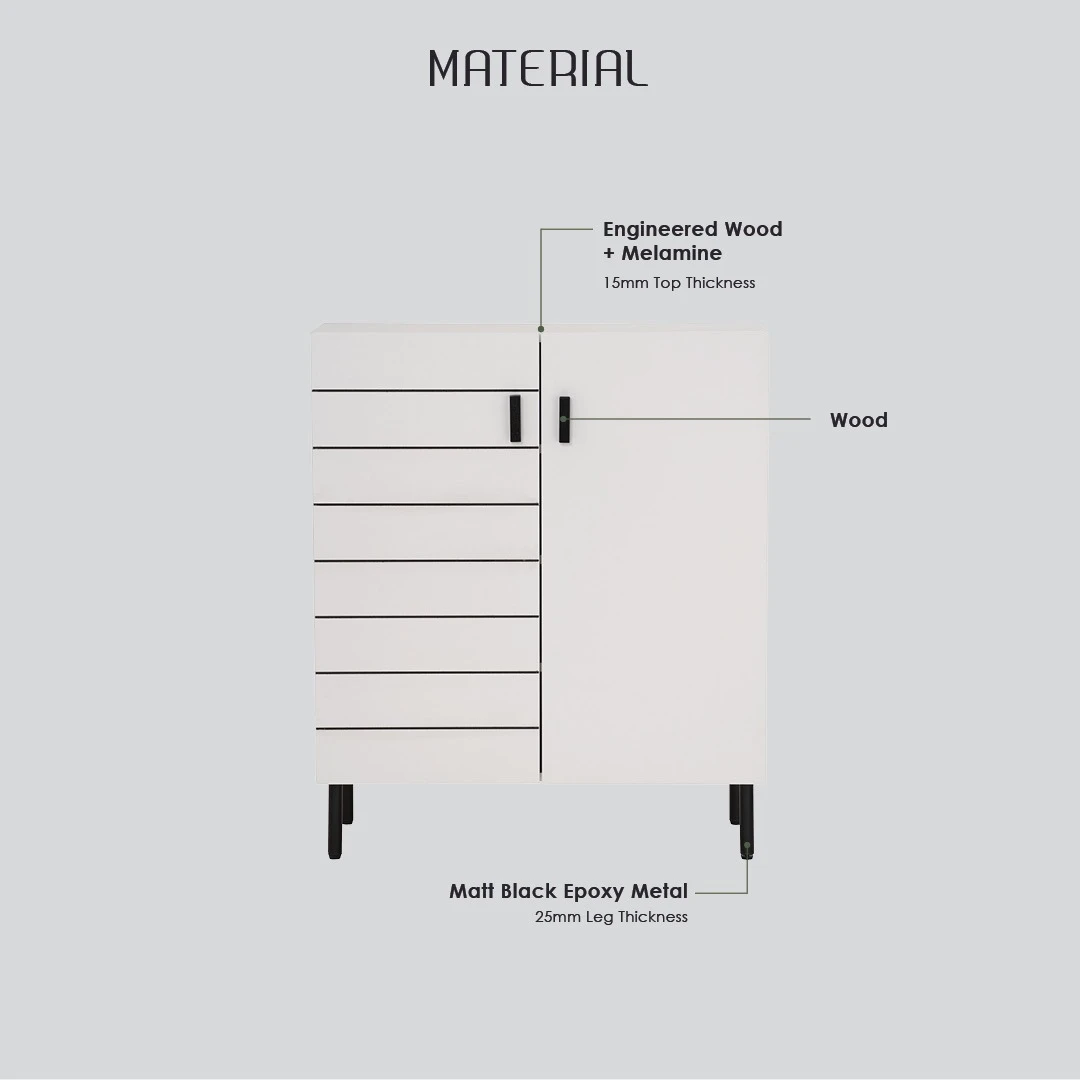 MATERIAL

Engineered Wood + Melamine
15mm Top Thickness

Wood

Matt Black Epoxy Metal
25mm Leg Thickness