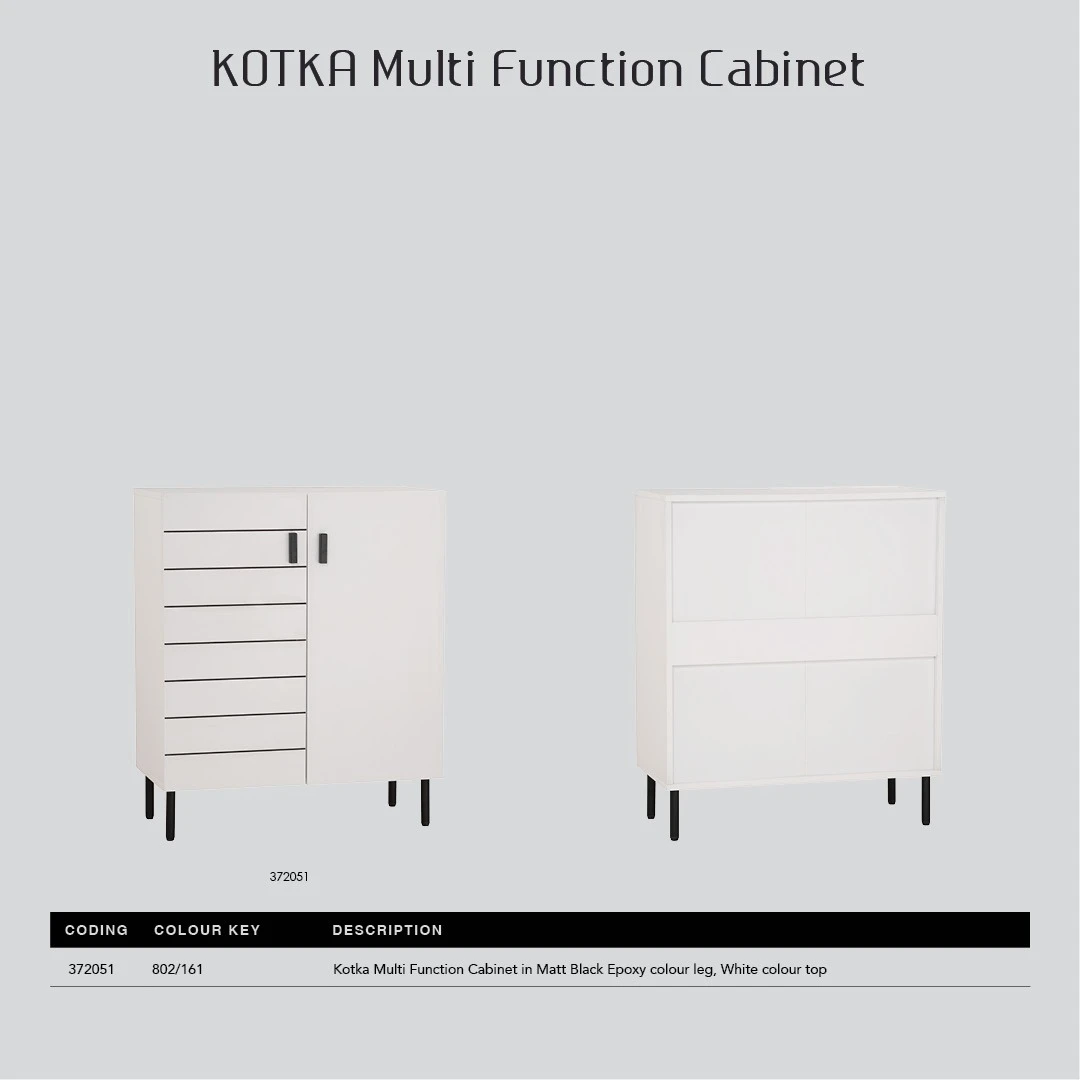 KOTKA Multi Function Cabinet

372051

| CODING | COLOUR KEY | DESCRIPTION |
|---|---|---|
| 372051 | 802/161 | Kotka Multi Function Cabinet in Matt Black Epoxy colour leg, White colour top |