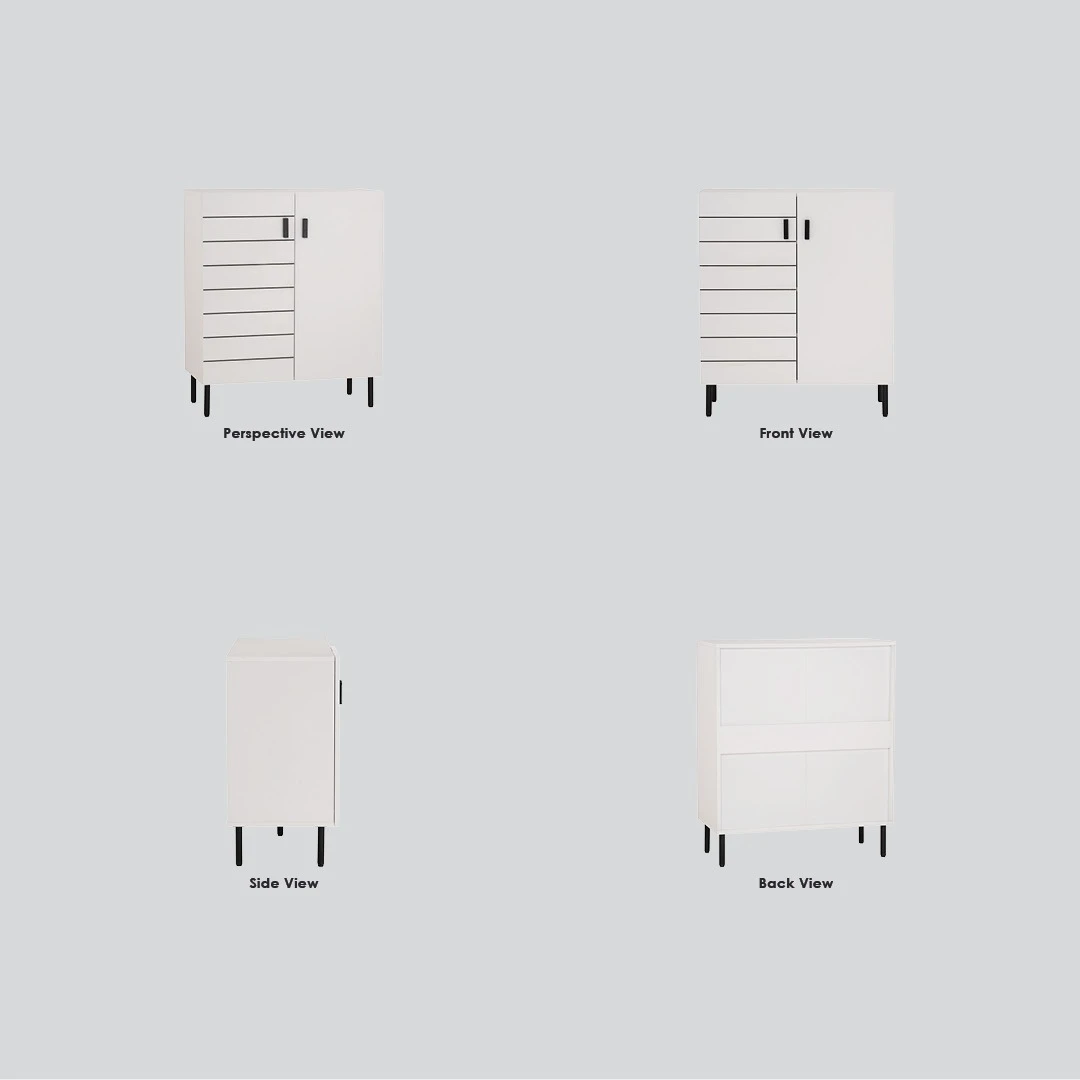 Perspective View

Front View

Side View

Back View