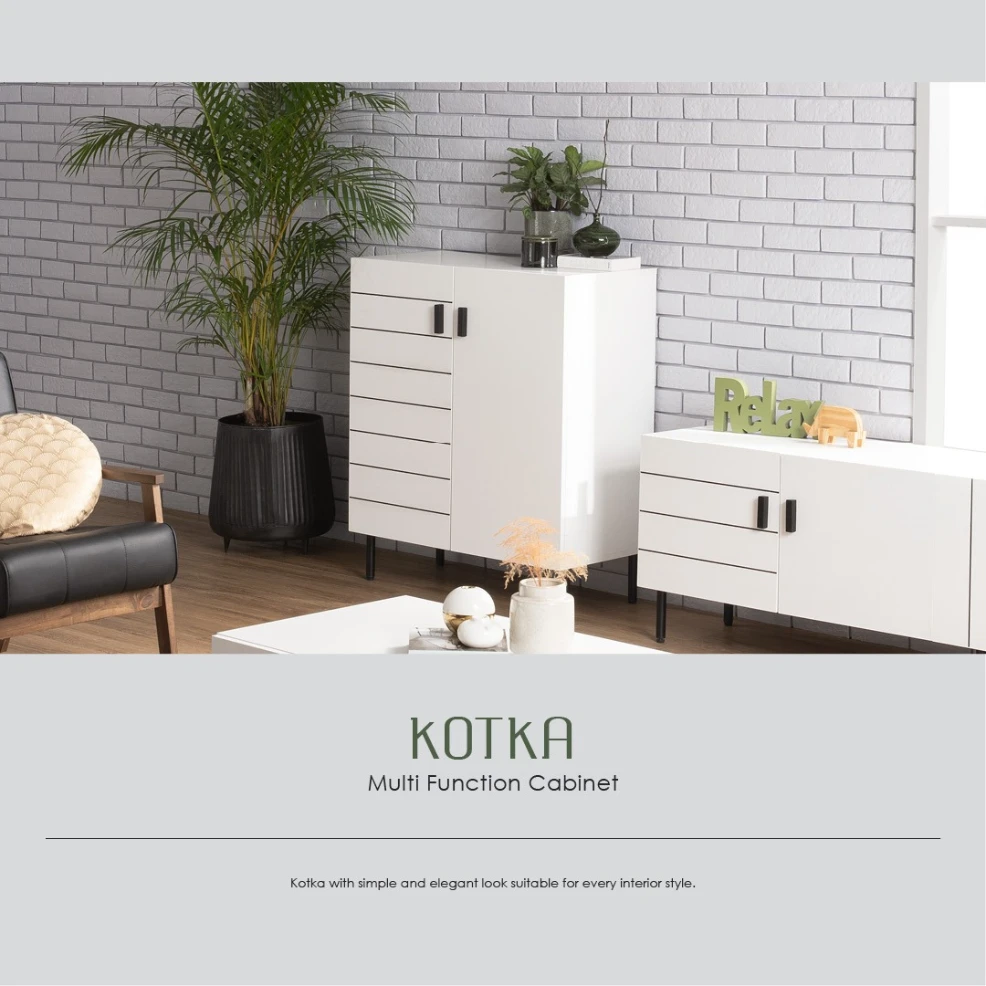 Relax

KOTKA

Multi Function Cabinet

Kotka with simple and elegant look suitable for every interior style.