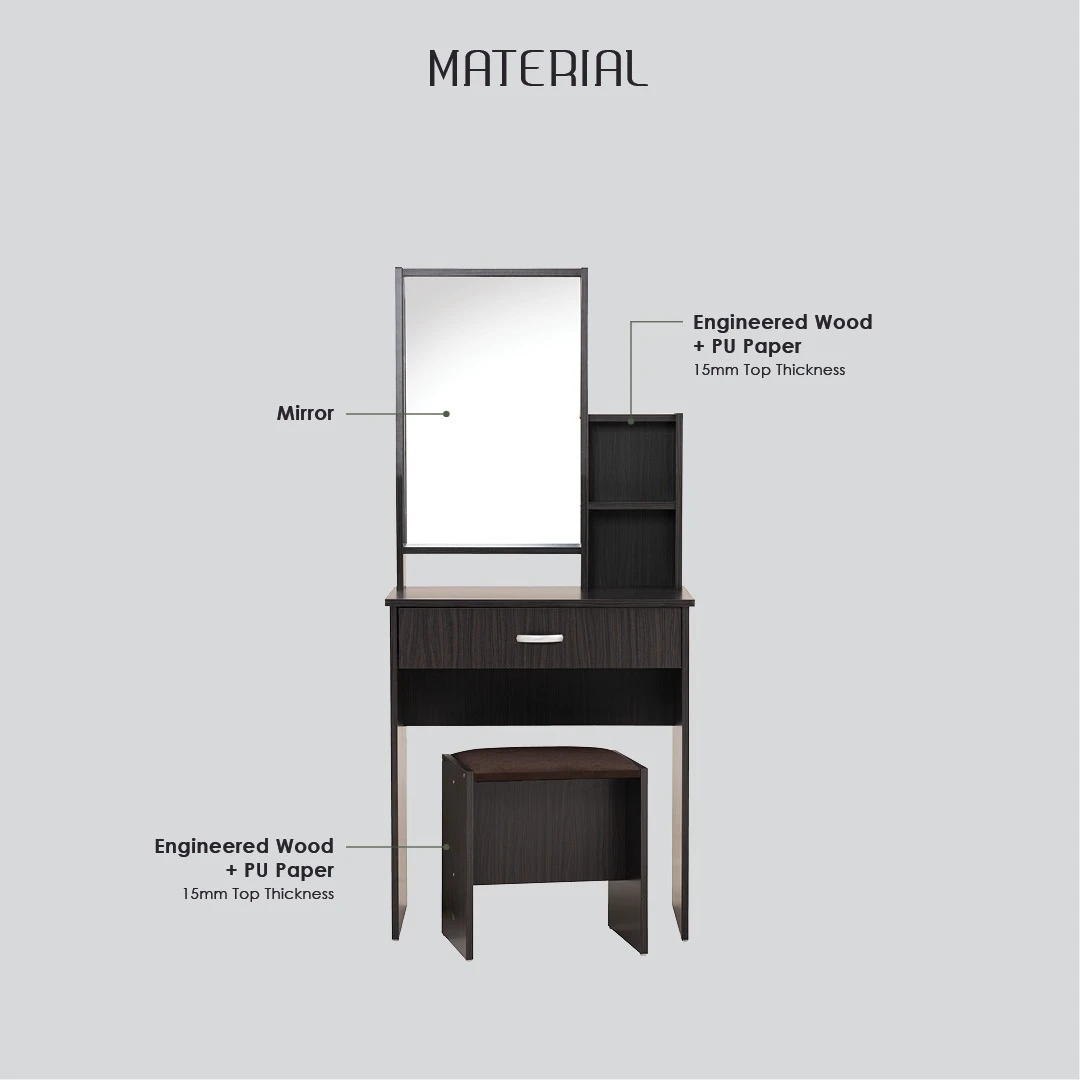 MATERIAL

Engineered Wood
+ PU Paper
15mm Top Thickness

Mirror

Engineered Wood
+ PU Paper
15mm Top Thickness