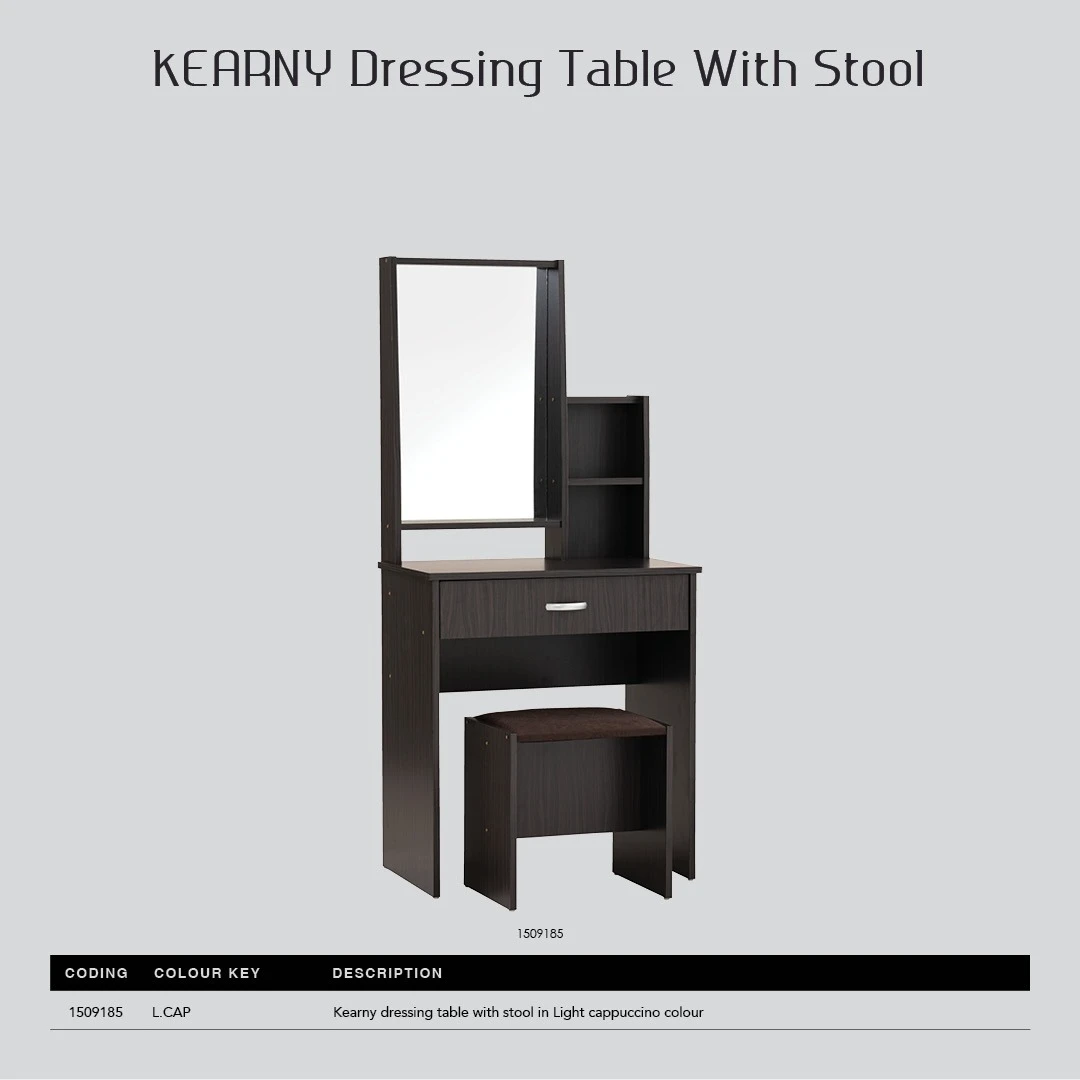 KEARNY Dressing Table With Stool

1509185

| CODING | COLOUR KEY | DESCRIPTION |
|---|---|---|
| 1509185 | L.CAP | Kearny dressing table with stool in Light cappuccino colour |