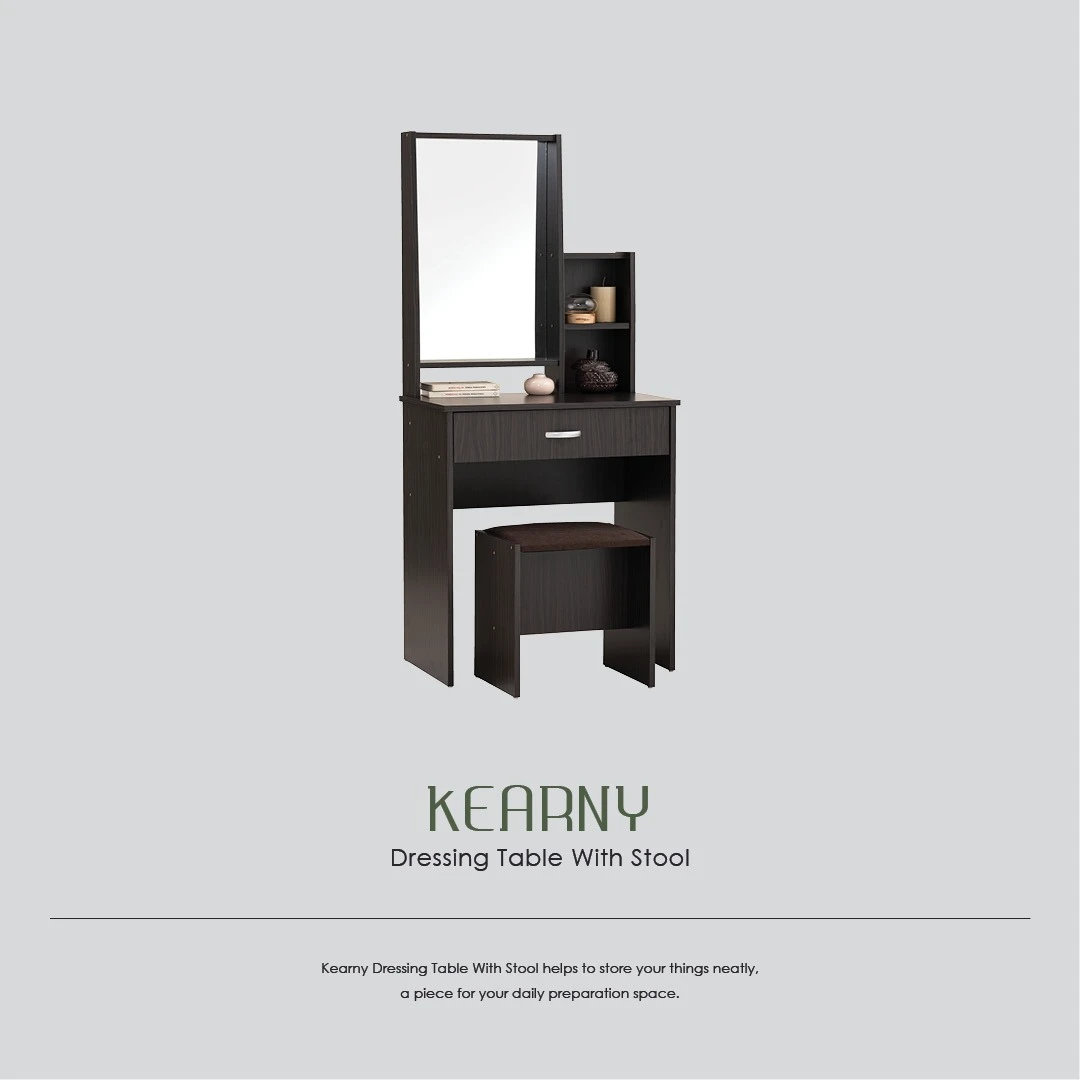 KEARNY
Dressing Table With Stool

Kearny Dressing Table With Stool helps to store your things neatly, a piece for your daily preparation space.