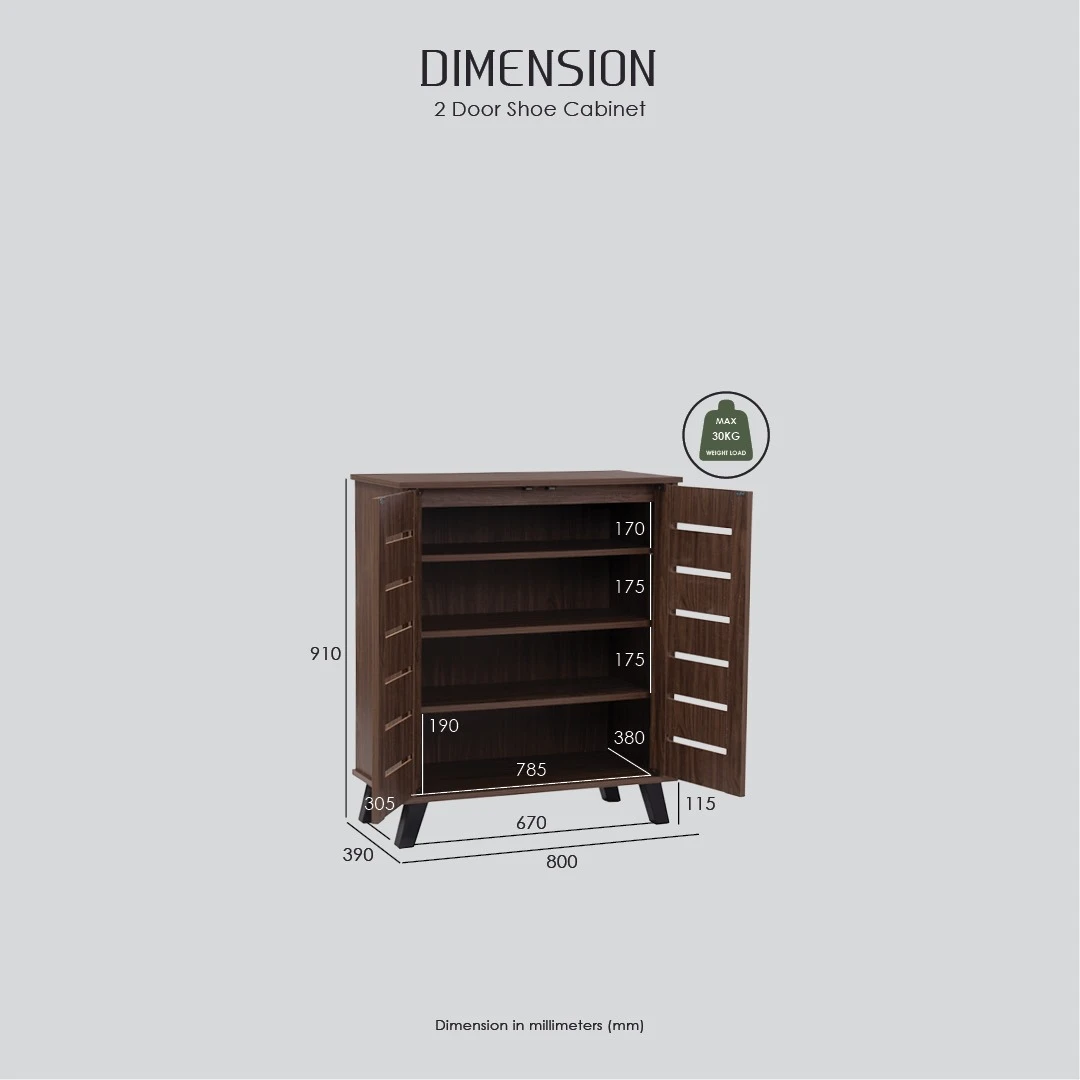 DIMENSION
2 Door Shoe Cabinet

MAX
30KG
WEIGHT LOAD

170
175
175
910
190
380
785
305
115
670
390
800

Dimension in millimeters (mm)