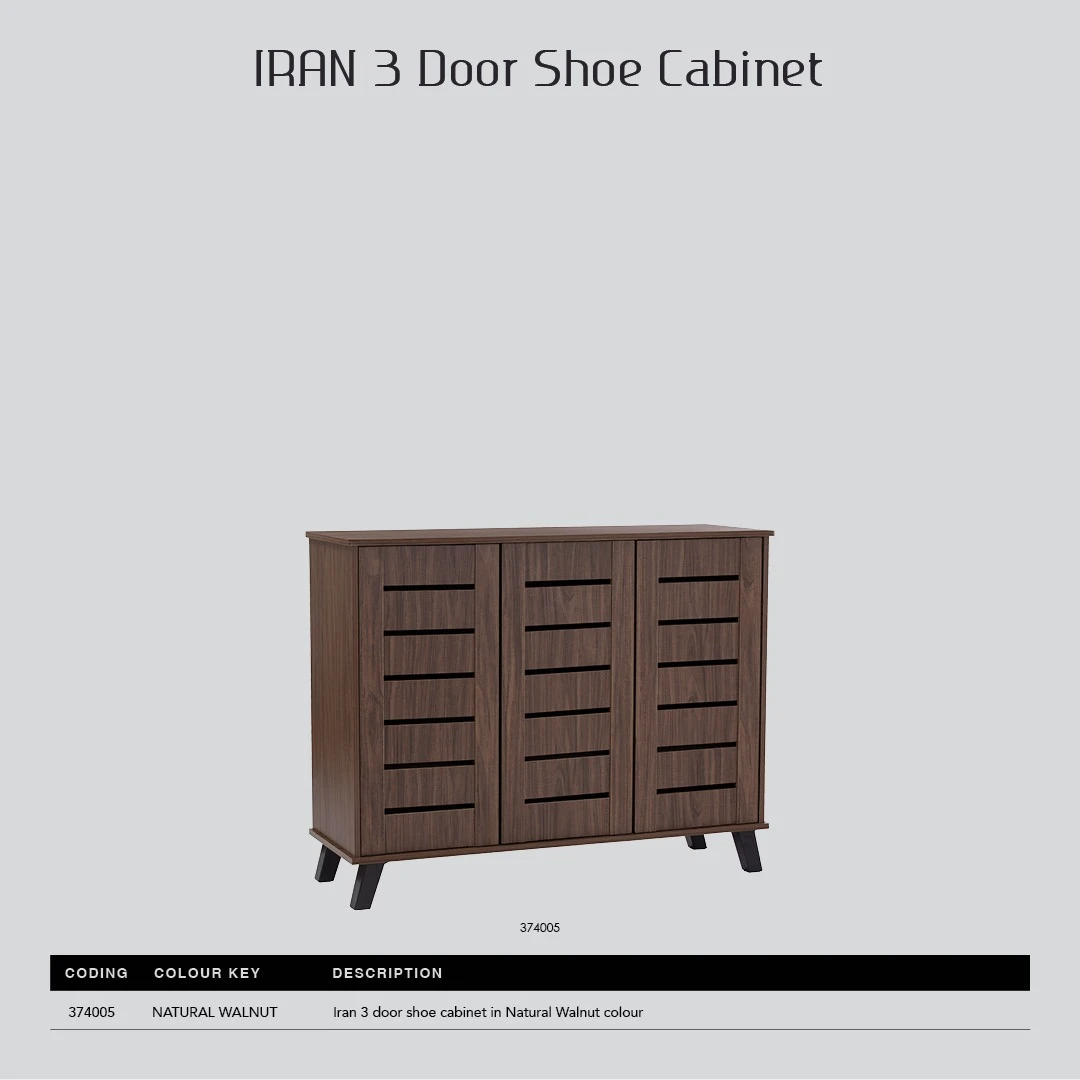 IRAN 3 Door Shoe Cabinet

374005

| CODING | COLOUR KEY | DESCRIPTION |
|---|---|---|
| 374005 | NATURAL WALNUT | Iran 3 door shoe cabinet in Natural Walnut colour |