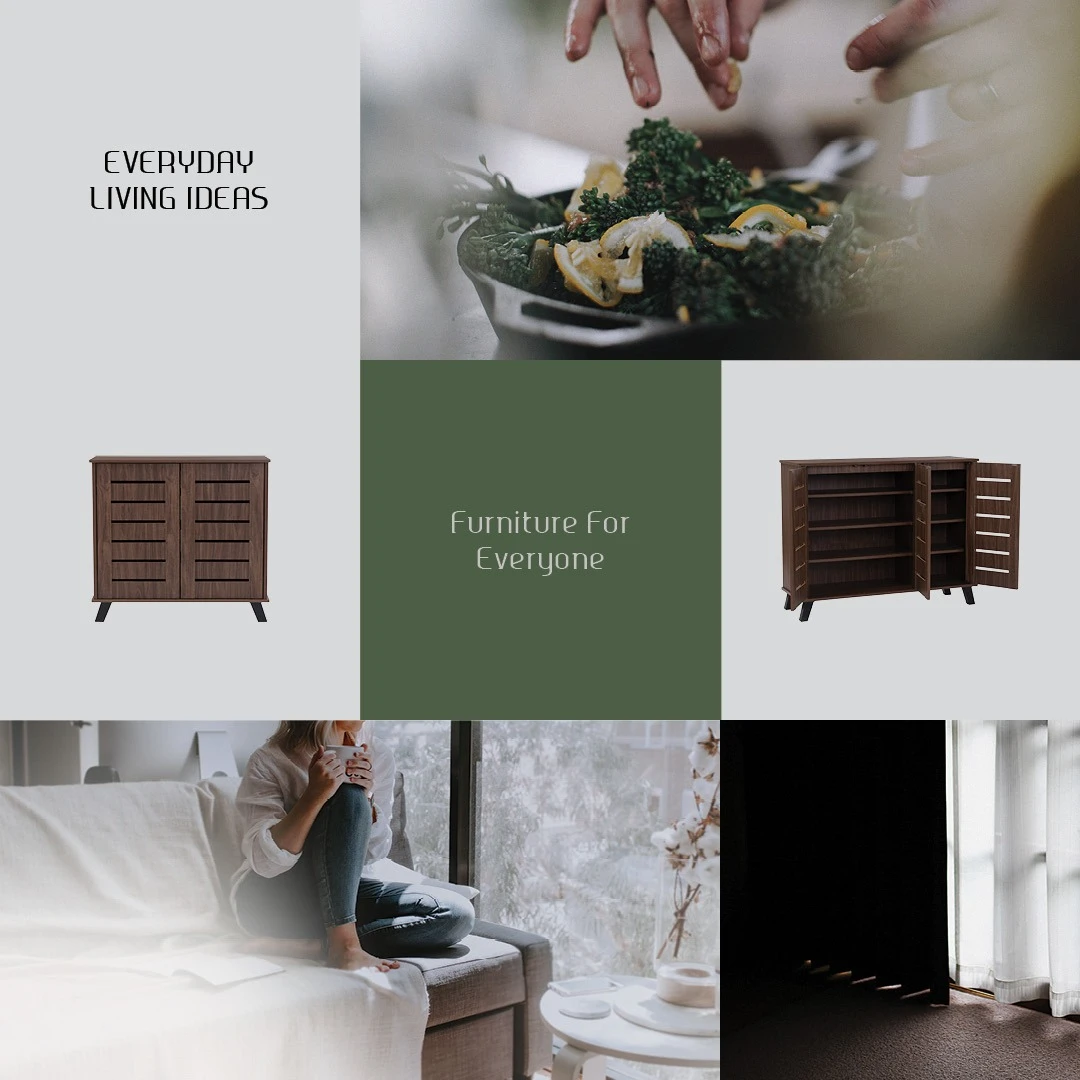 EVERYDAY LIVING IDEAS

Furniture For Everyone