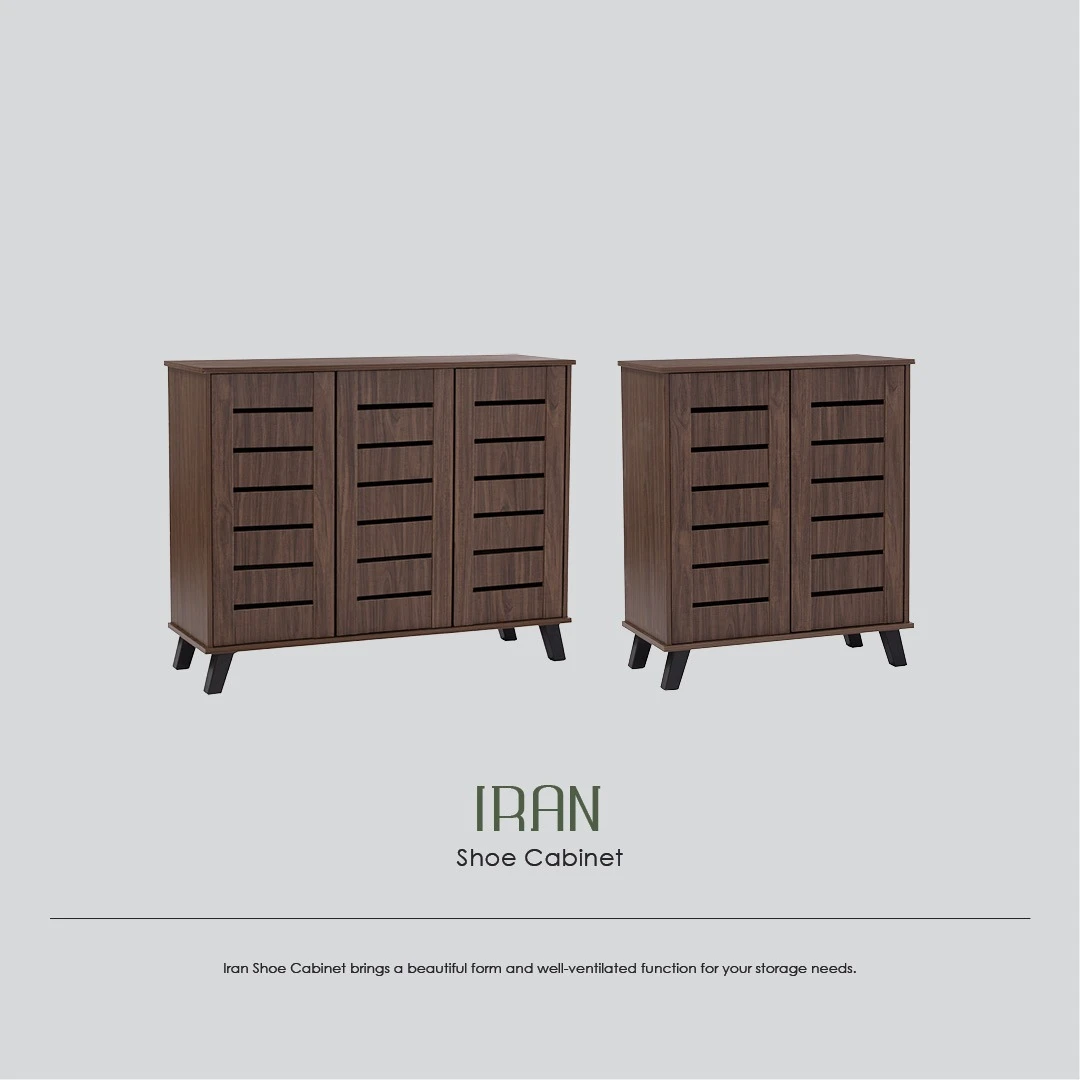 IRAN
Shoe Cabinet

Iran Shoe Cabinet brings a beautiful form and well-ventilated function for your storage needs.