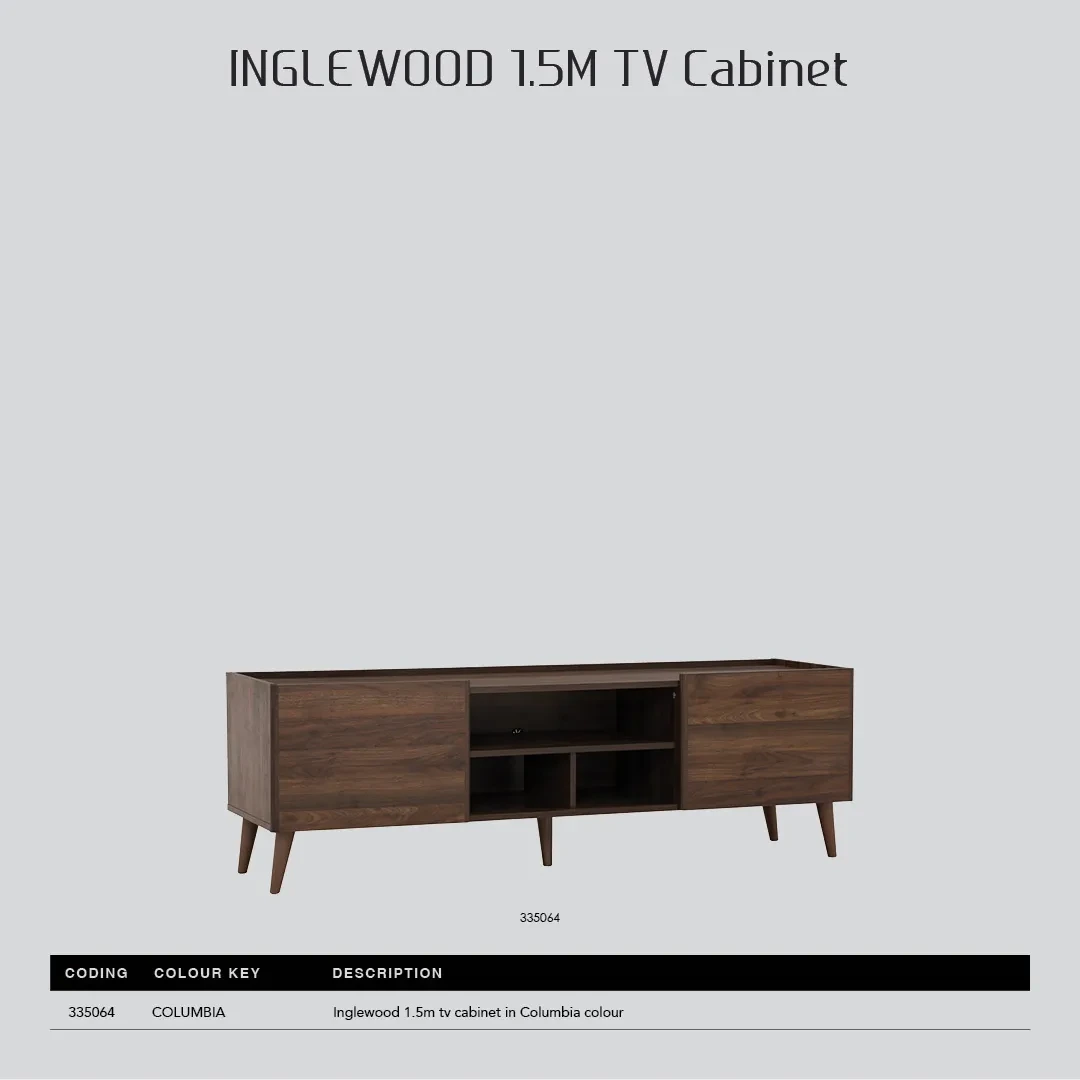 INGLEWOOD 1.5M TV Cabinet

335064

| CODING | COLOUR KEY | DESCRIPTION |
|---|---|---|
| 335064 | COLUMBIA | Inglewood 1.5m tv cabinet in Columbia colour |