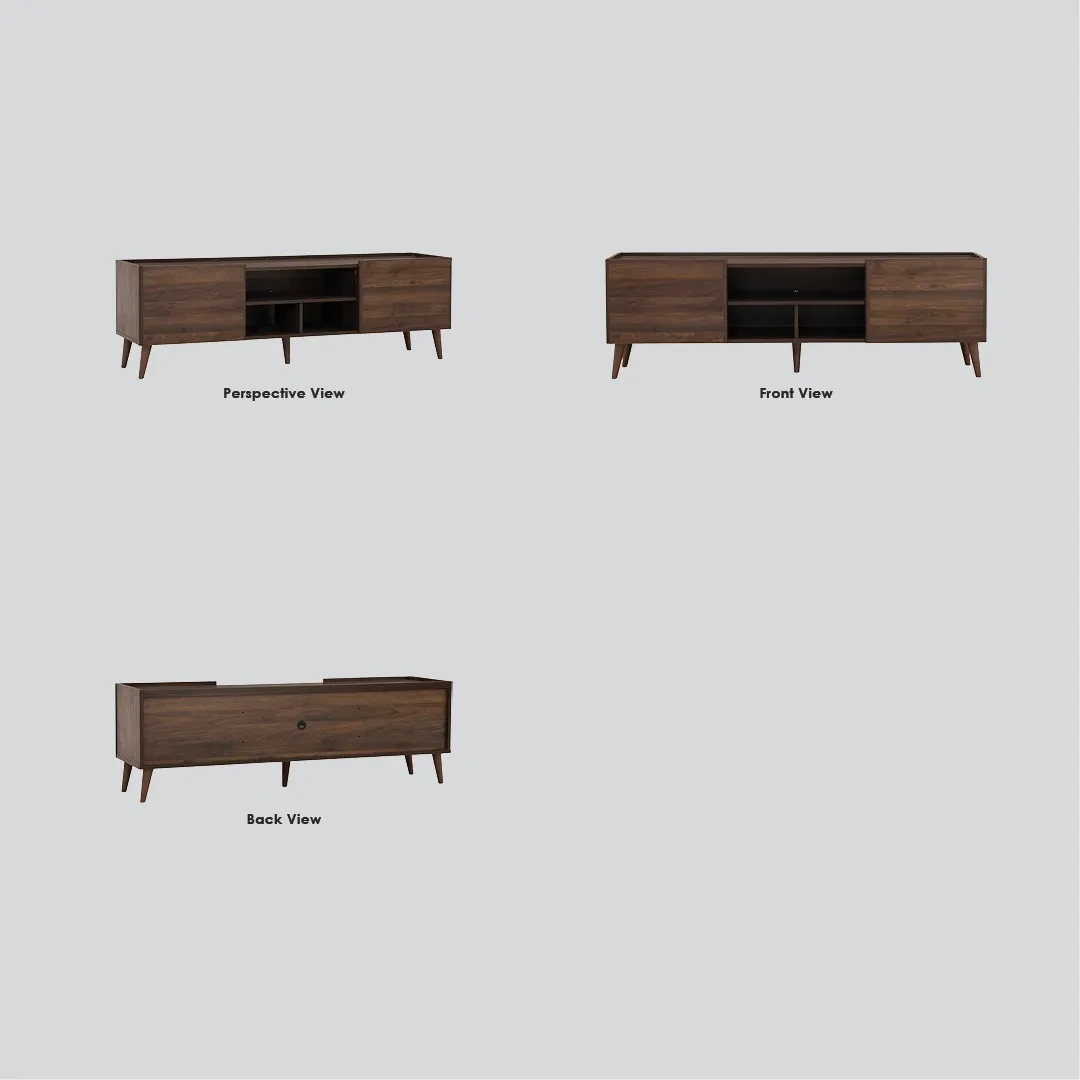 Perspective View

Front View

Back View