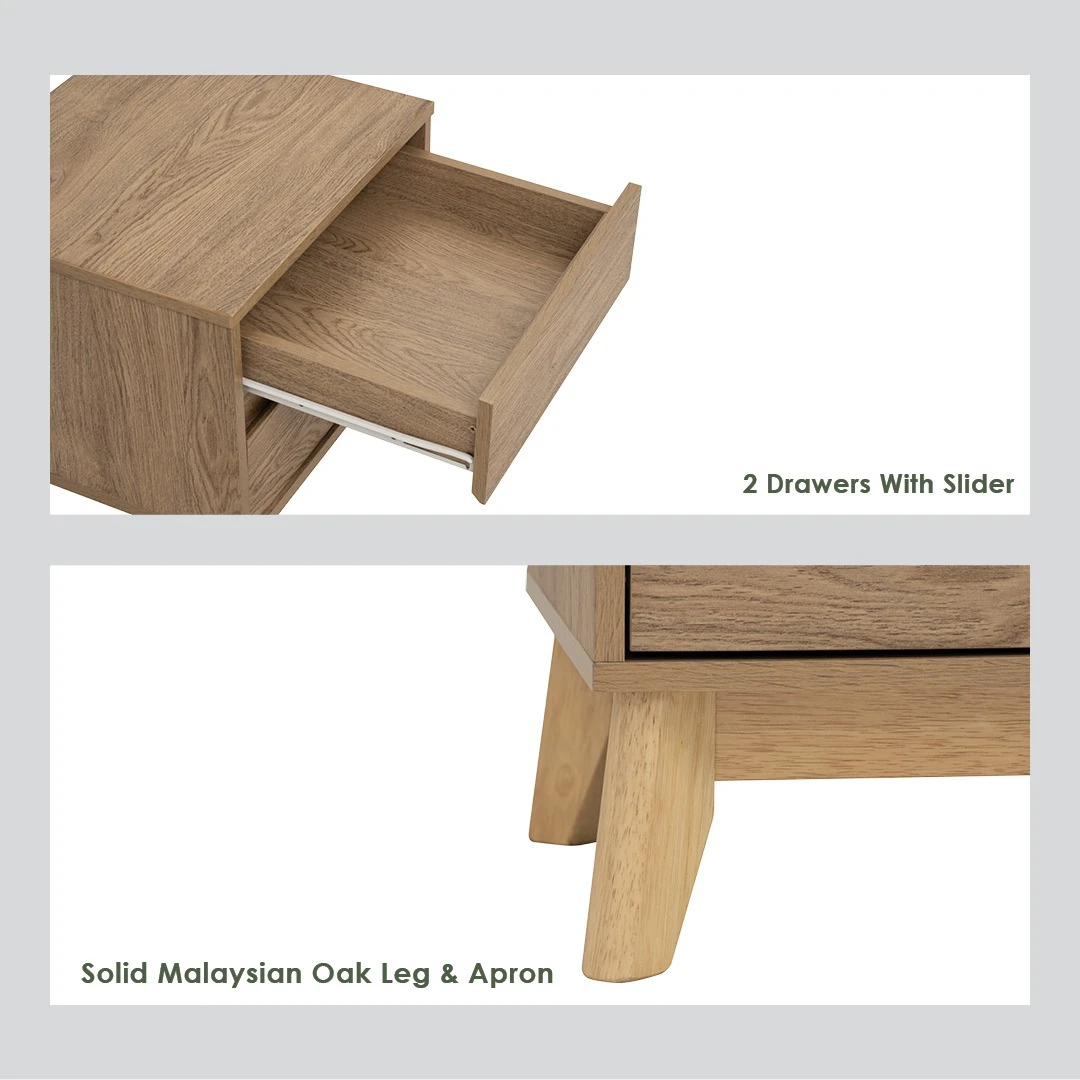 2 Drawers With Slider

Solid Malaysian Oak Leg & Apron