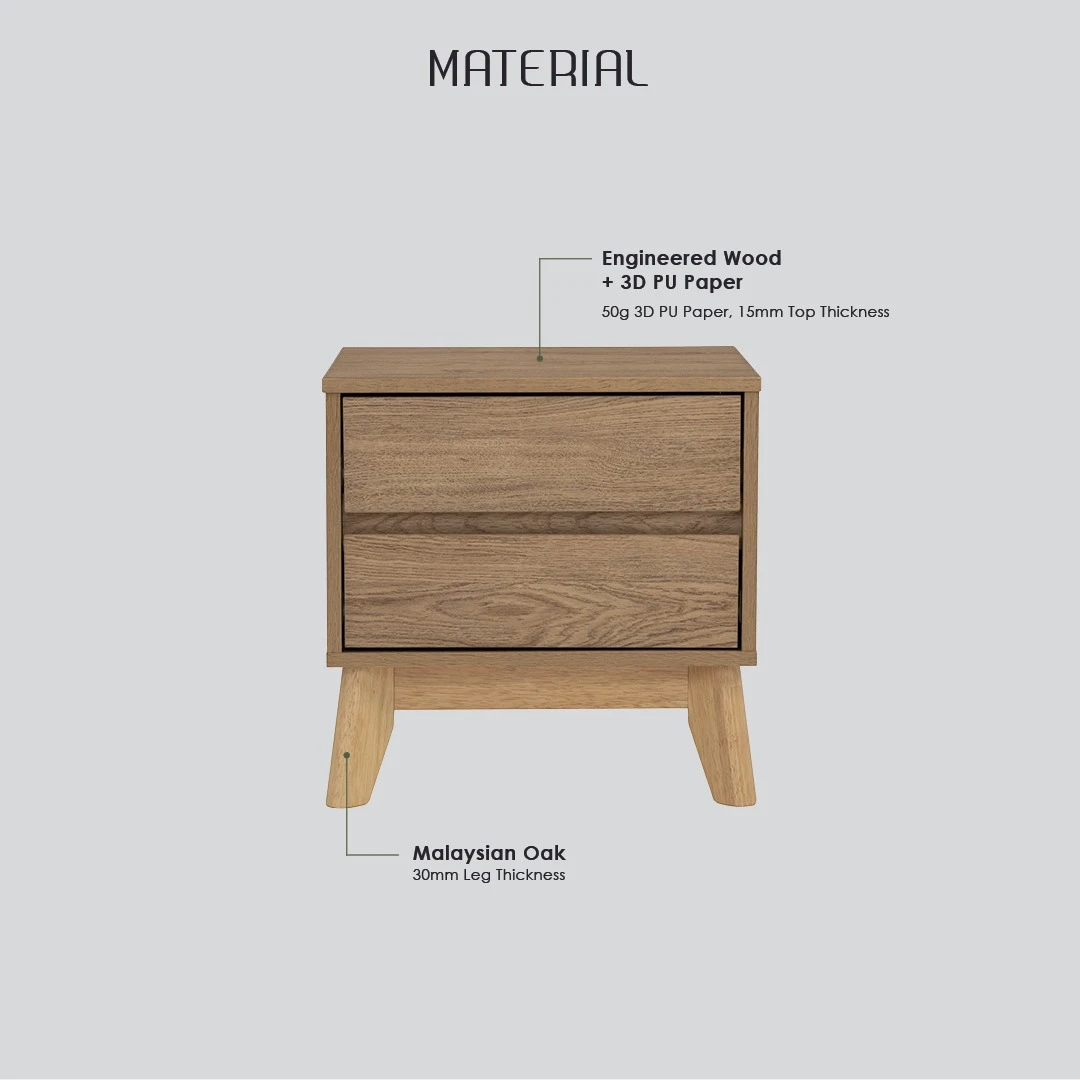 MATERIAL

Engineered Wood
+ 3D PU Paper
50g 3D PU Paper, 15mm Top Thickness

Malaysian Oak
30mm Leg Thickness