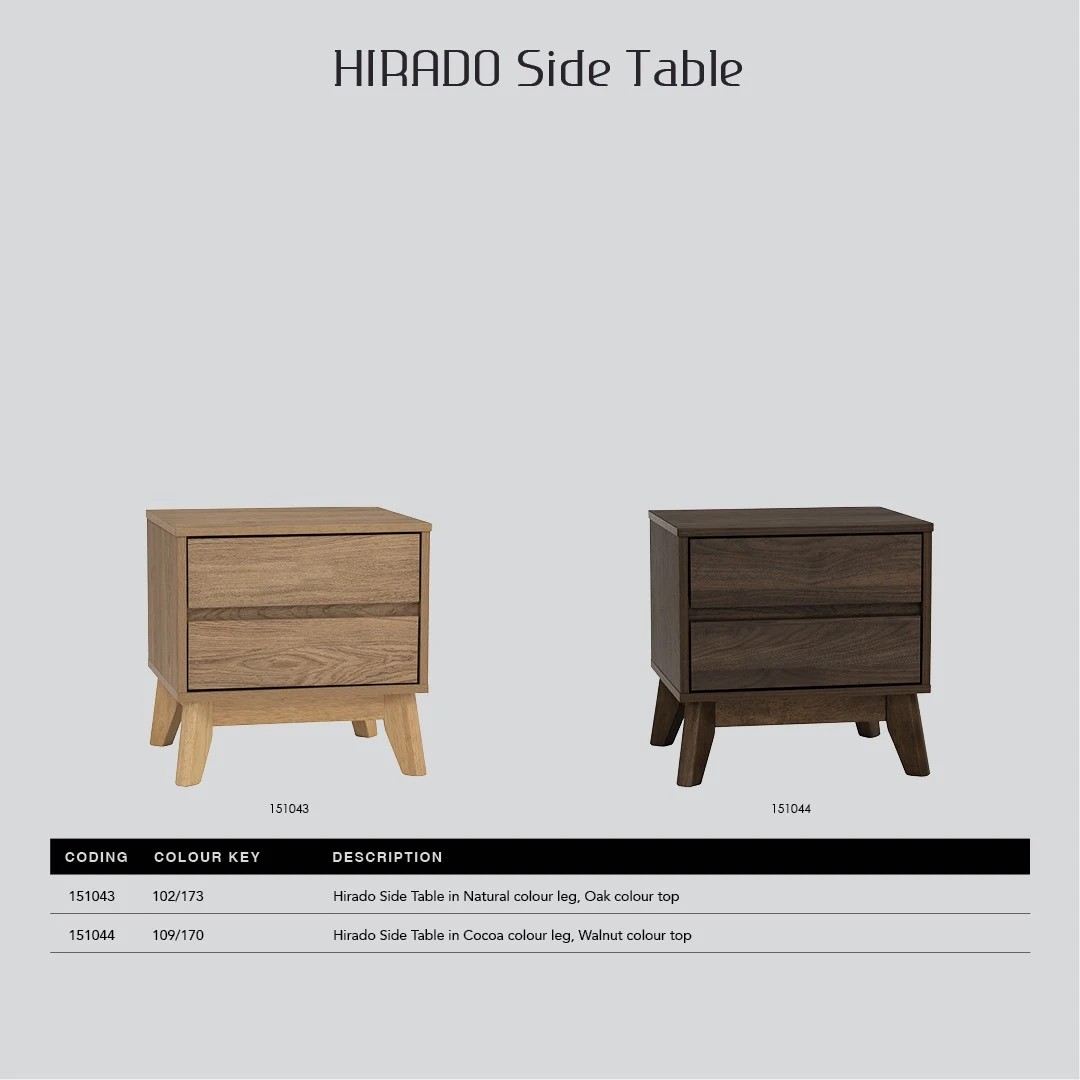 HIRADO Side Table

151043

151044

| CODING | COLOUR KEY | DESCRIPTION |
|---|---|---|
| 151043 | 102/173 | Hirado Side Table in Natural colour leg, Oak colour top |
| 151044 | 109/170 | Hirado Side Table in Cocoa colour leg, Walnut colour top |