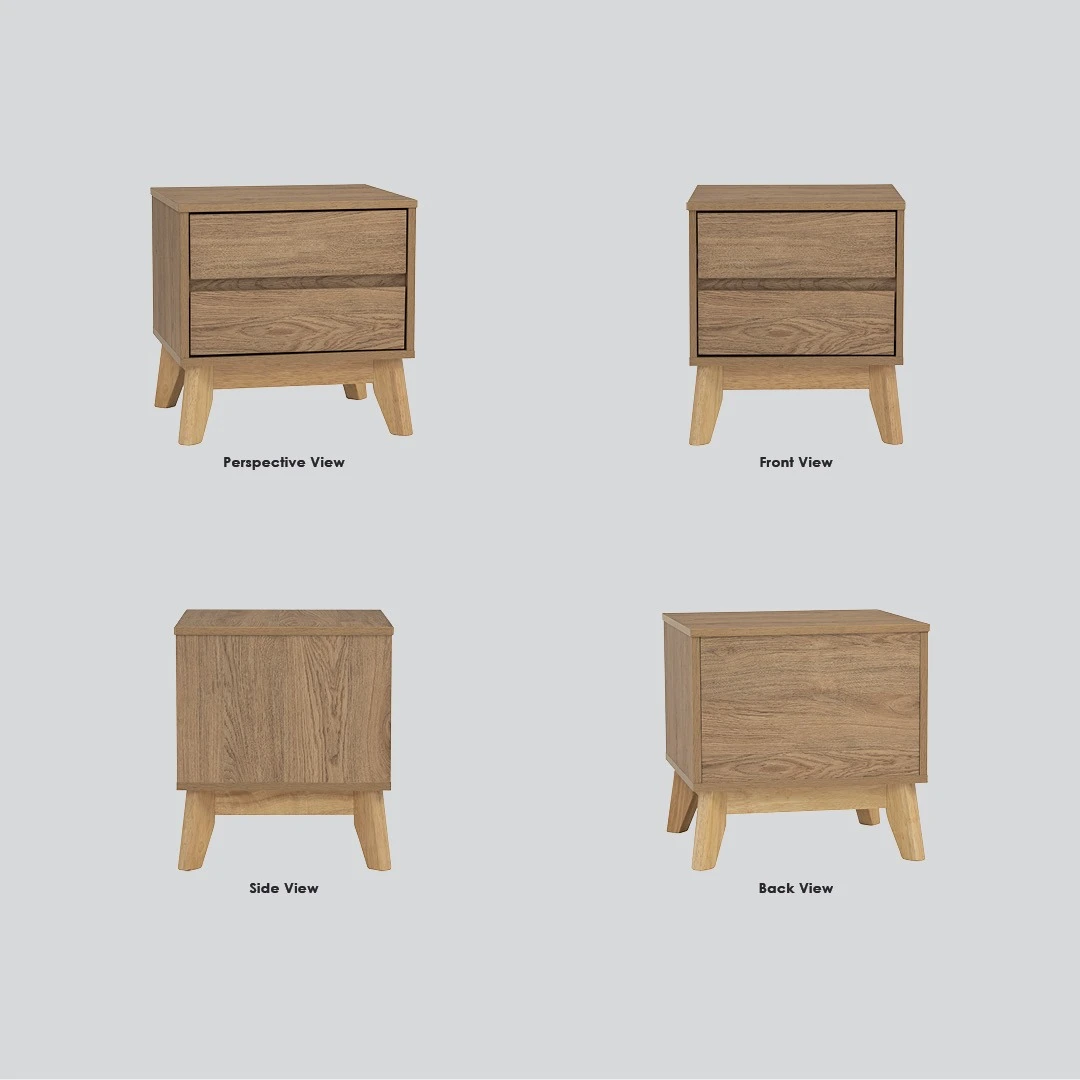 Perspective View

Front View

Side View

Back View