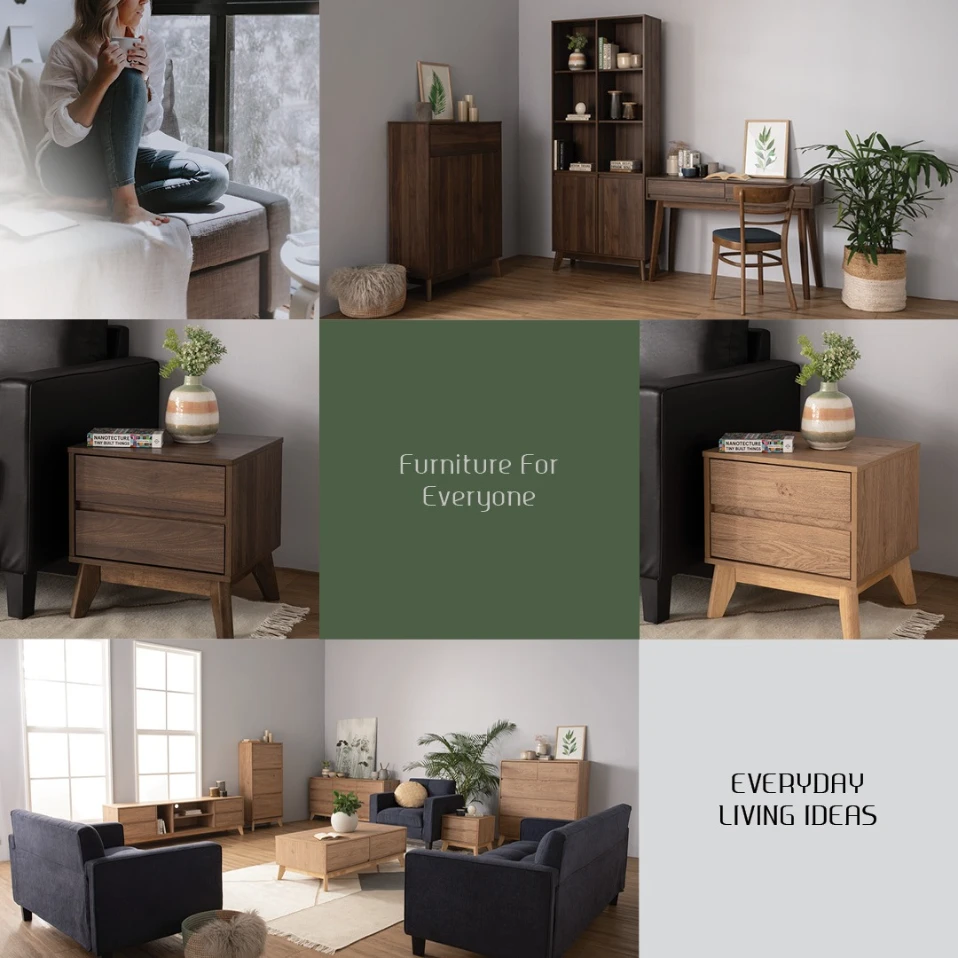 NANOTECTURE
TINY BUILT THINGS

Furniture For Everyone

NANOTECTURE
TINY BUILT THINGS

EVERYDAY LIVING IDEAS