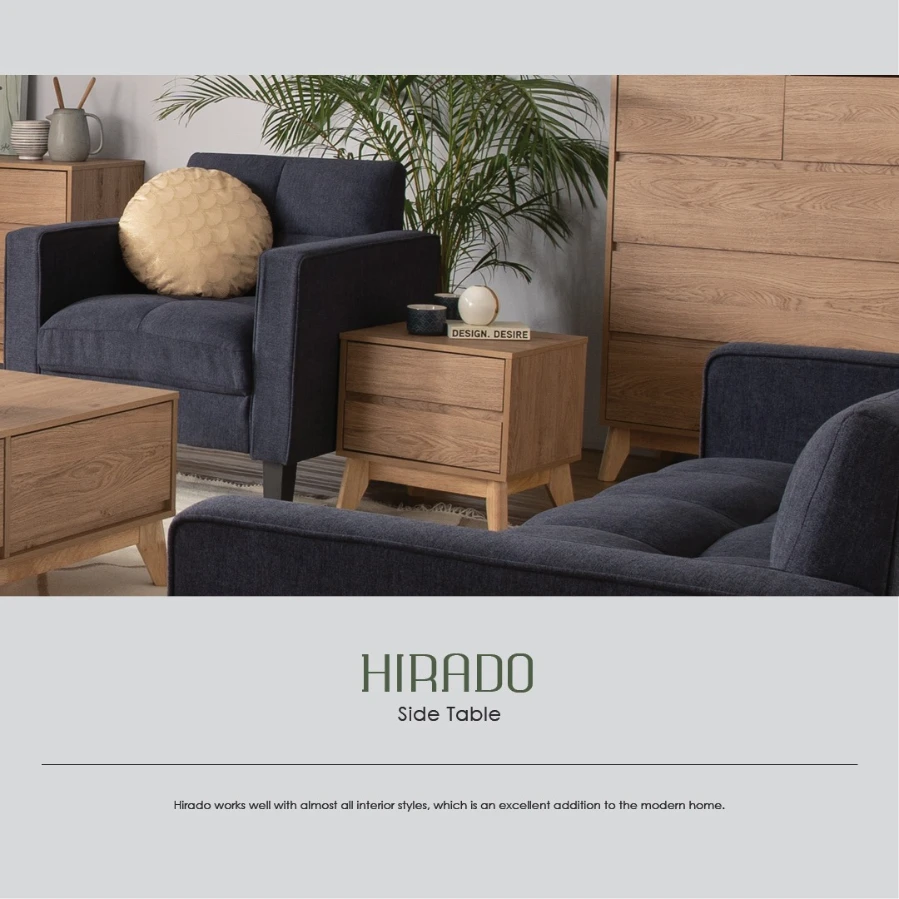 DESIGN. DESIRE

HIRADO
Side Table

Hirado works well with almost all interior styles, which is an excellent addition to the modern home.