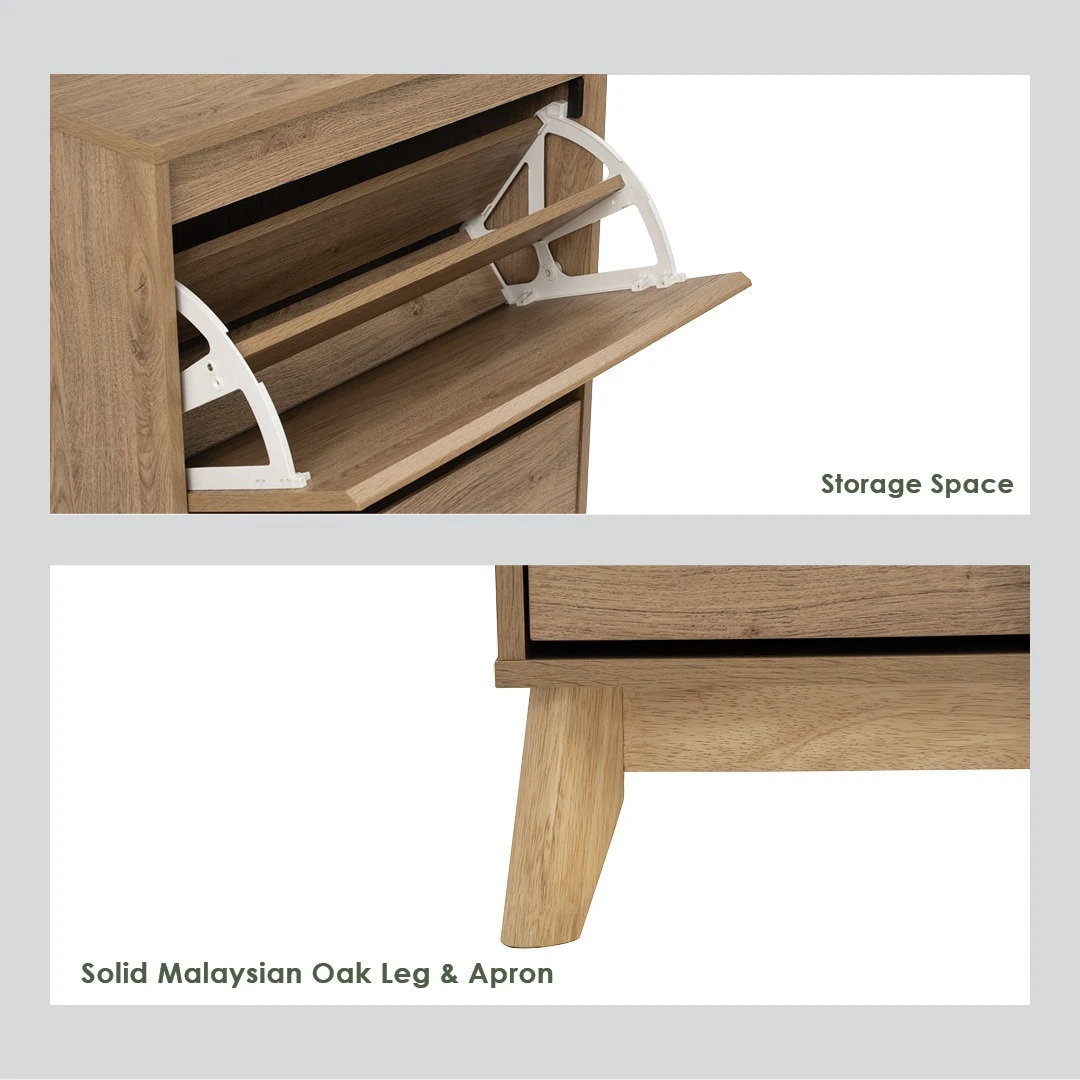 Storage Space

Solid Malaysian Oak Leg & Apron