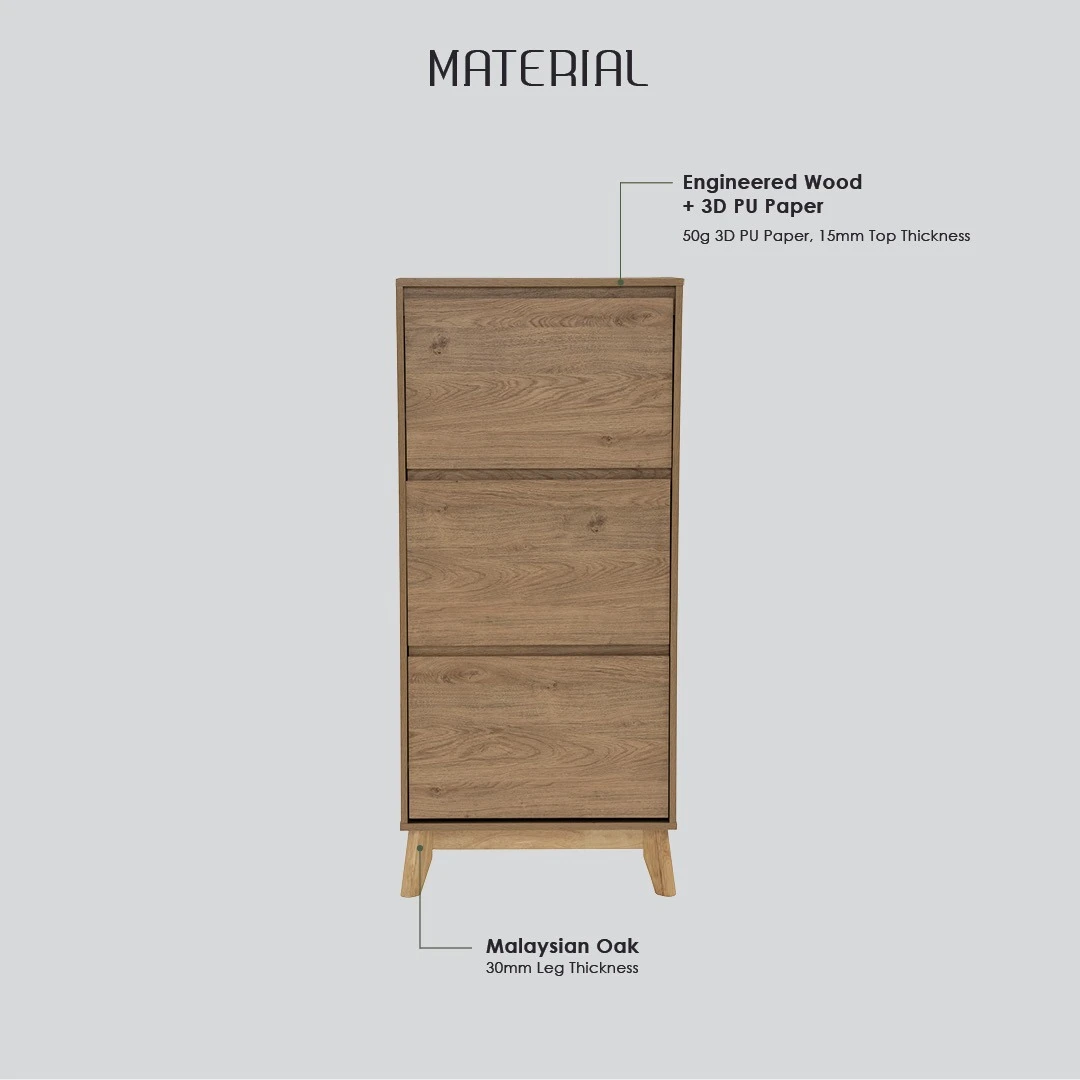 MATERIAL

Engineered Wood
+ 3D PU Paper
50g 3D PU Paper, 15mm Top Thickness

Malaysian Oak
30mm Leg Thickness