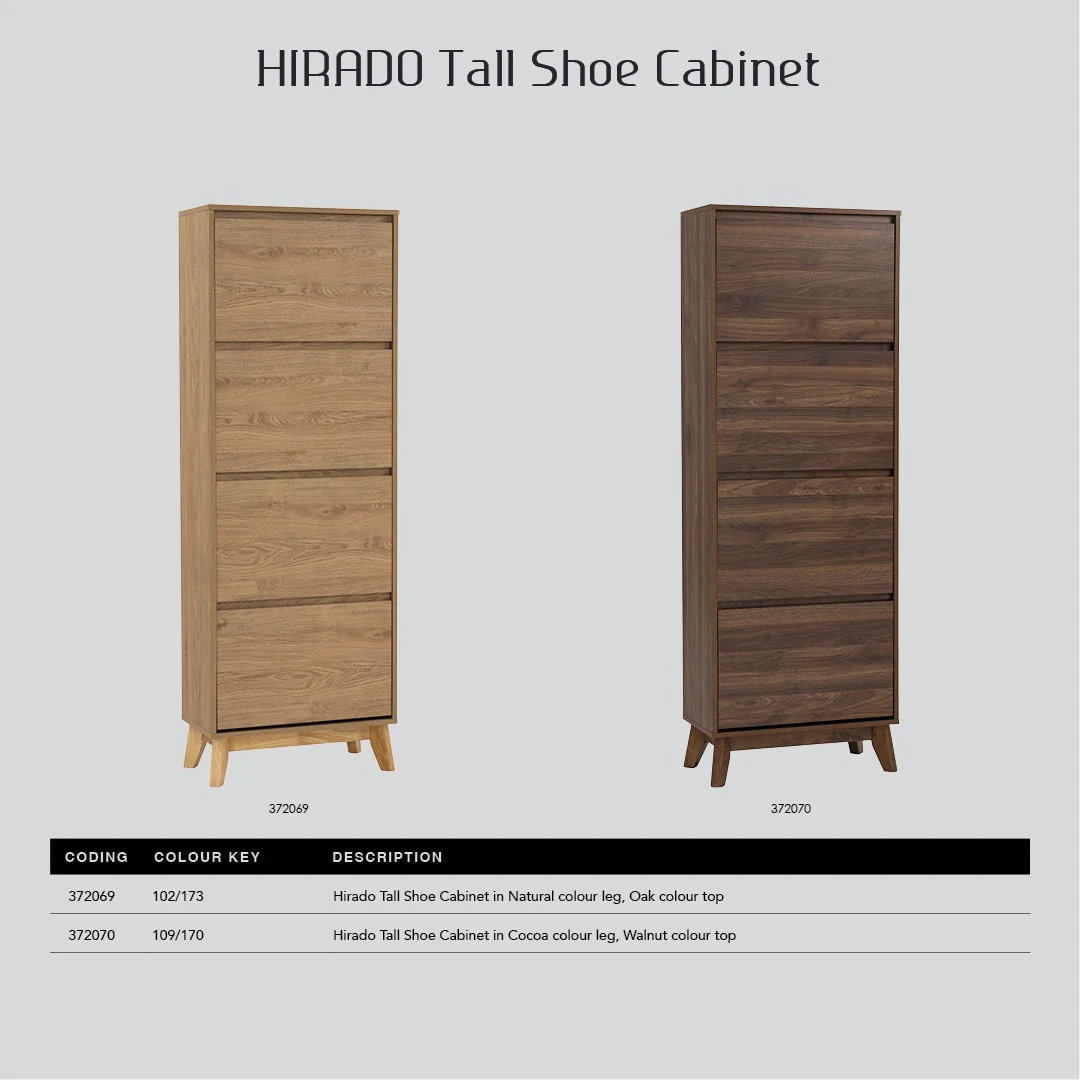 HIRADO Tall Shoe Cabinet

372069

372070

| CODING | COLOUR KEY | DESCRIPTION |
|---|---|---|
| 372069 | 102/173 | Hirado Tall Shoe Cabinet in Natural colour leg, Oak colour top |
| 372070 | 109/170 | Hirado Tall Shoe Cabinet in Cocoa colour leg, Walnut colour top |