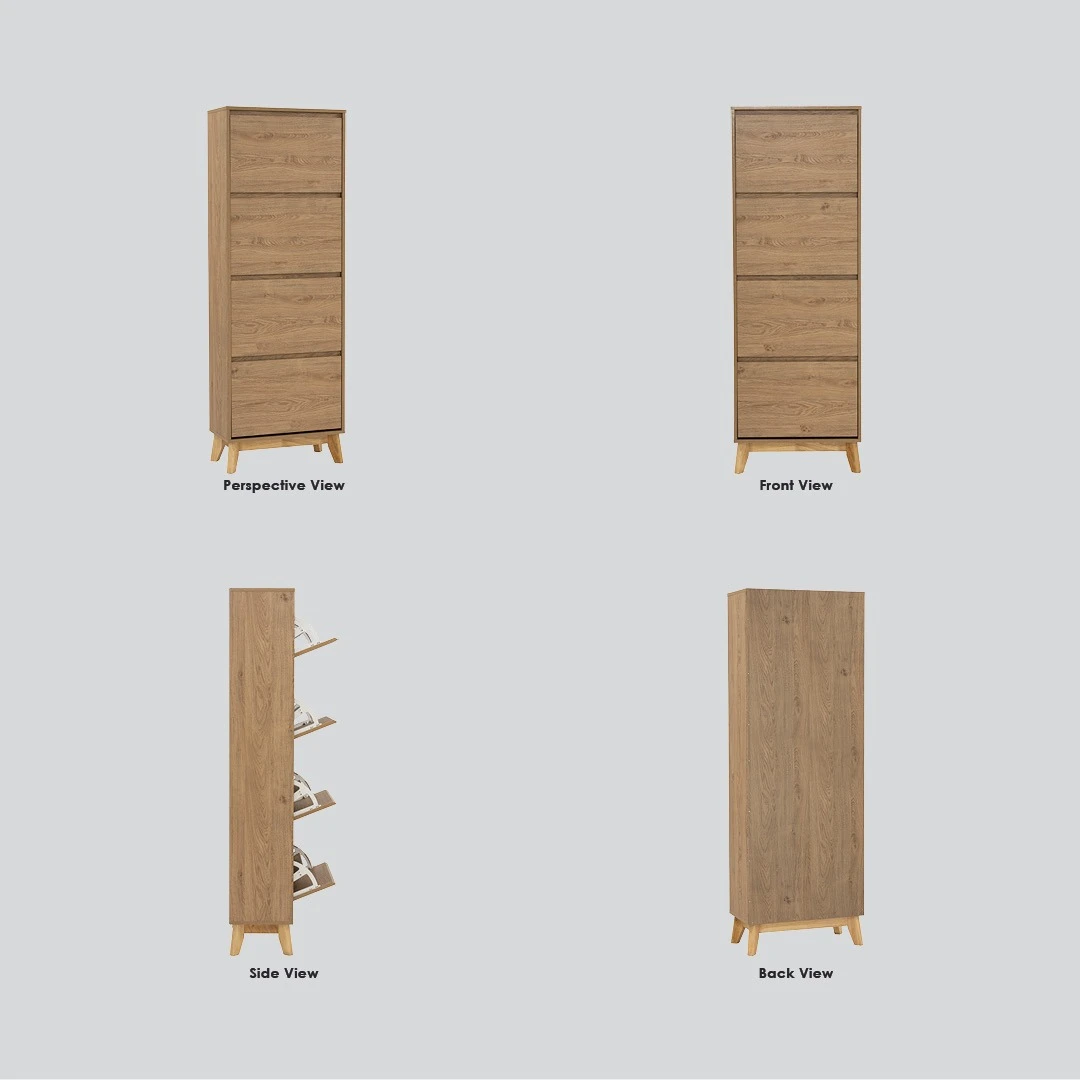 Perspective View

Front View

Side View

Back View