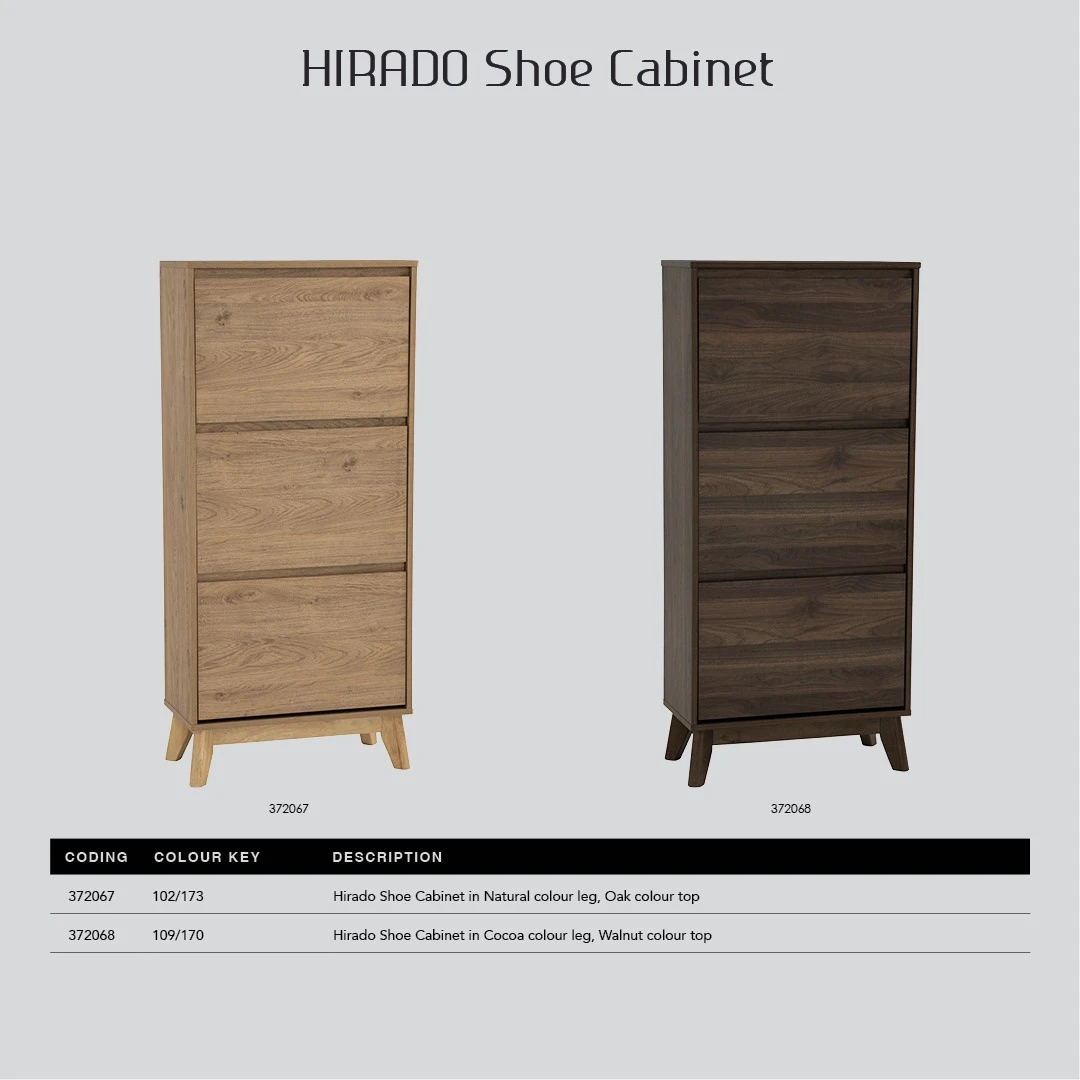 HIRADO Shoe Cabinet

372067

372068

| CODING | COLOUR KEY | DESCRIPTION |
|---|---|---|
| 372067 | 102/173 | Hirado Shoe Cabinet in Natural colour leg, Oak colour top |
| 372068 | 109/170 | Hirado Shoe Cabinet in Cocoa colour leg, Walnut colour top |