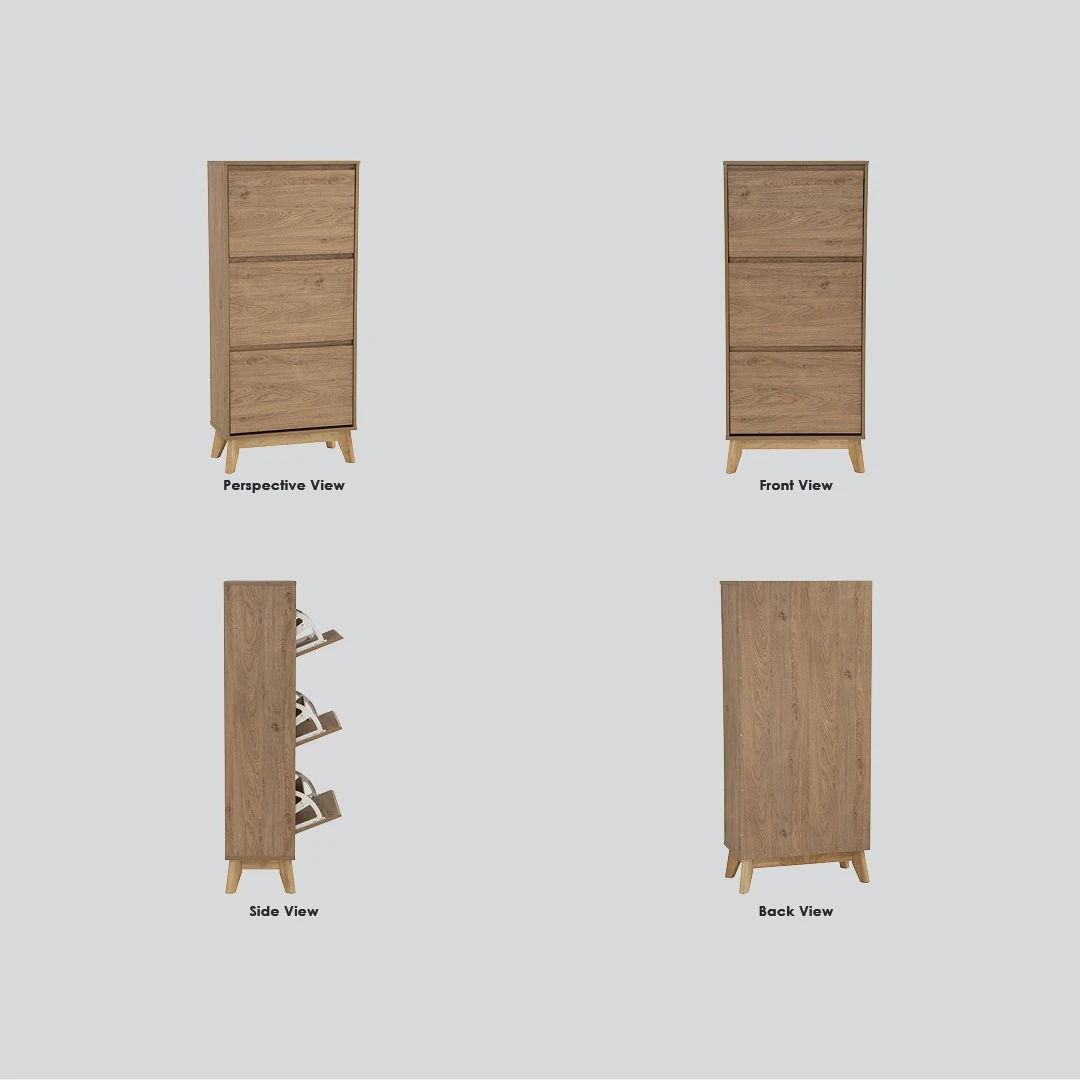 Perspective View

Front View

Side View

Back View