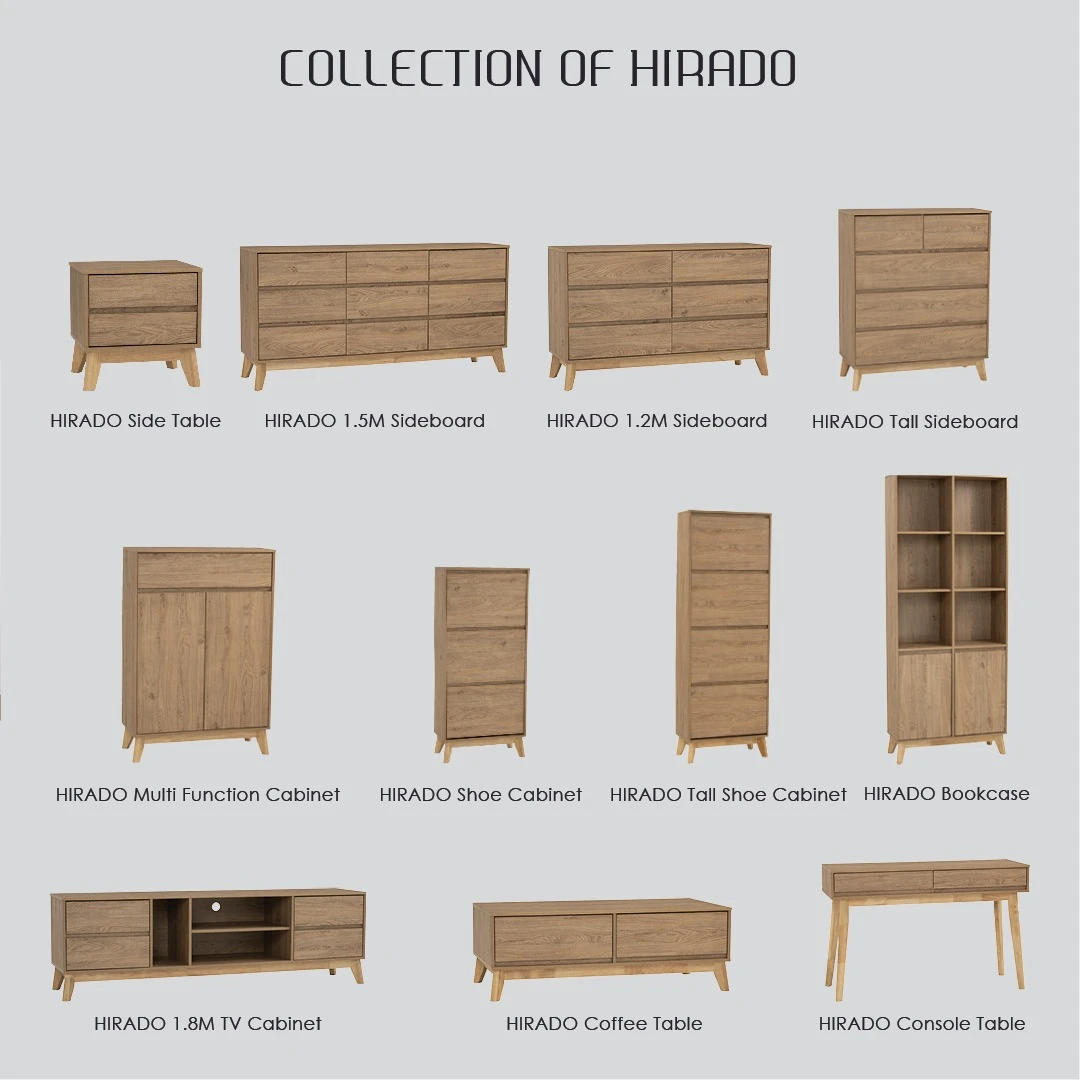 COLLECTION OF HIRADO

HIRADO Side Table
HIRADO 1.5M Sideboard
HIRADO 1.2M Sideboard
HIRADO Tall Sideboard

HIRADO Multi Function Cabinet
HIRADO Shoe Cabinet
HIRADO Tall Shoe Cabinet
HIRADO Bookcase

HIRADO 1.8M TV Cabinet
HIRADO Coffee Table
HIRADO Console Table