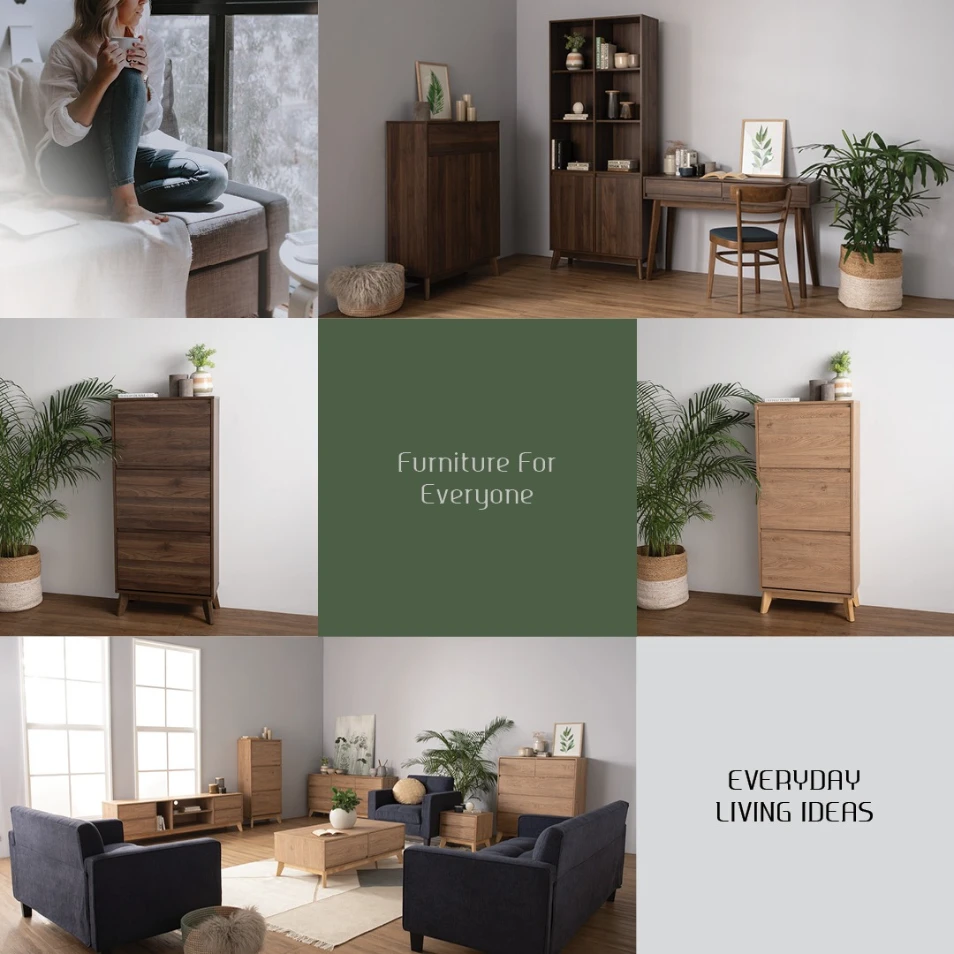 Furniture For Everyone

EVERYDAY LIVING IDEAS