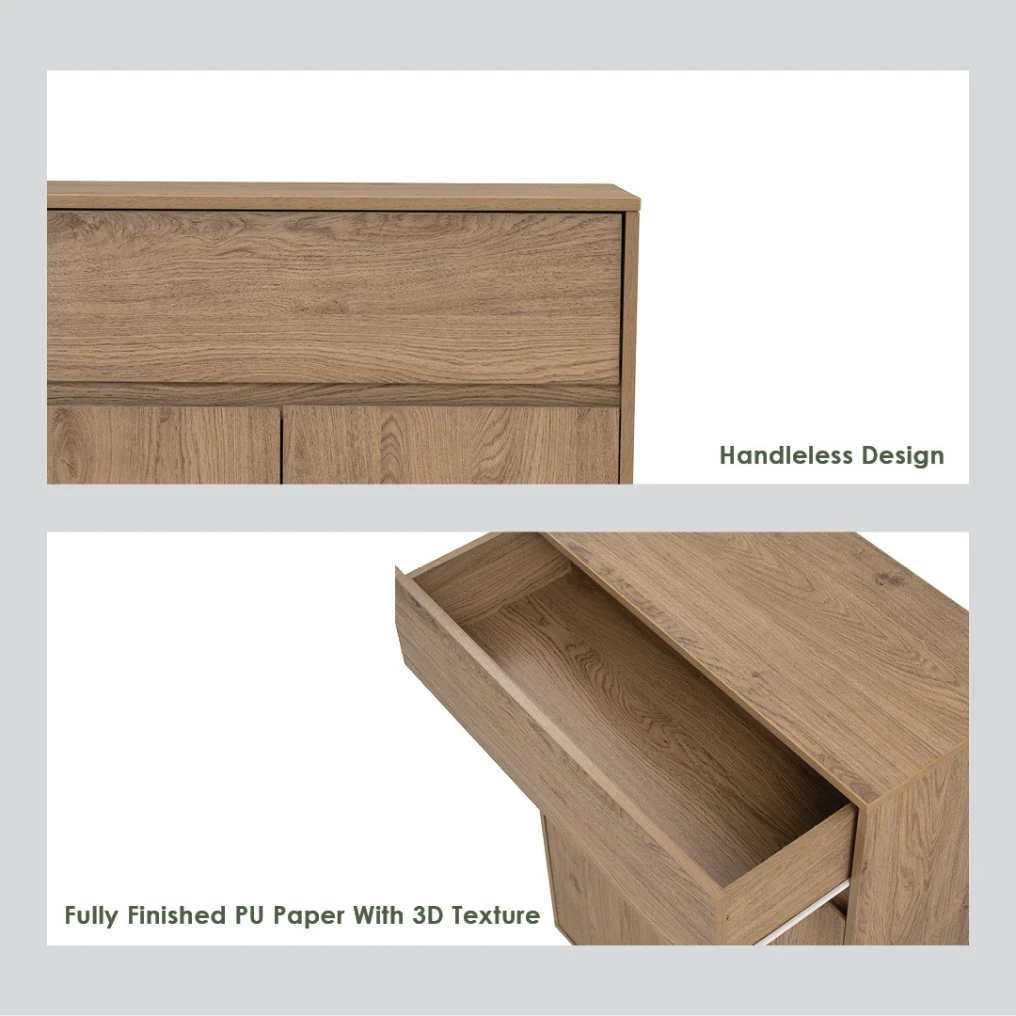 Handleless Design

Fully Finished PU Paper With 3D Texture