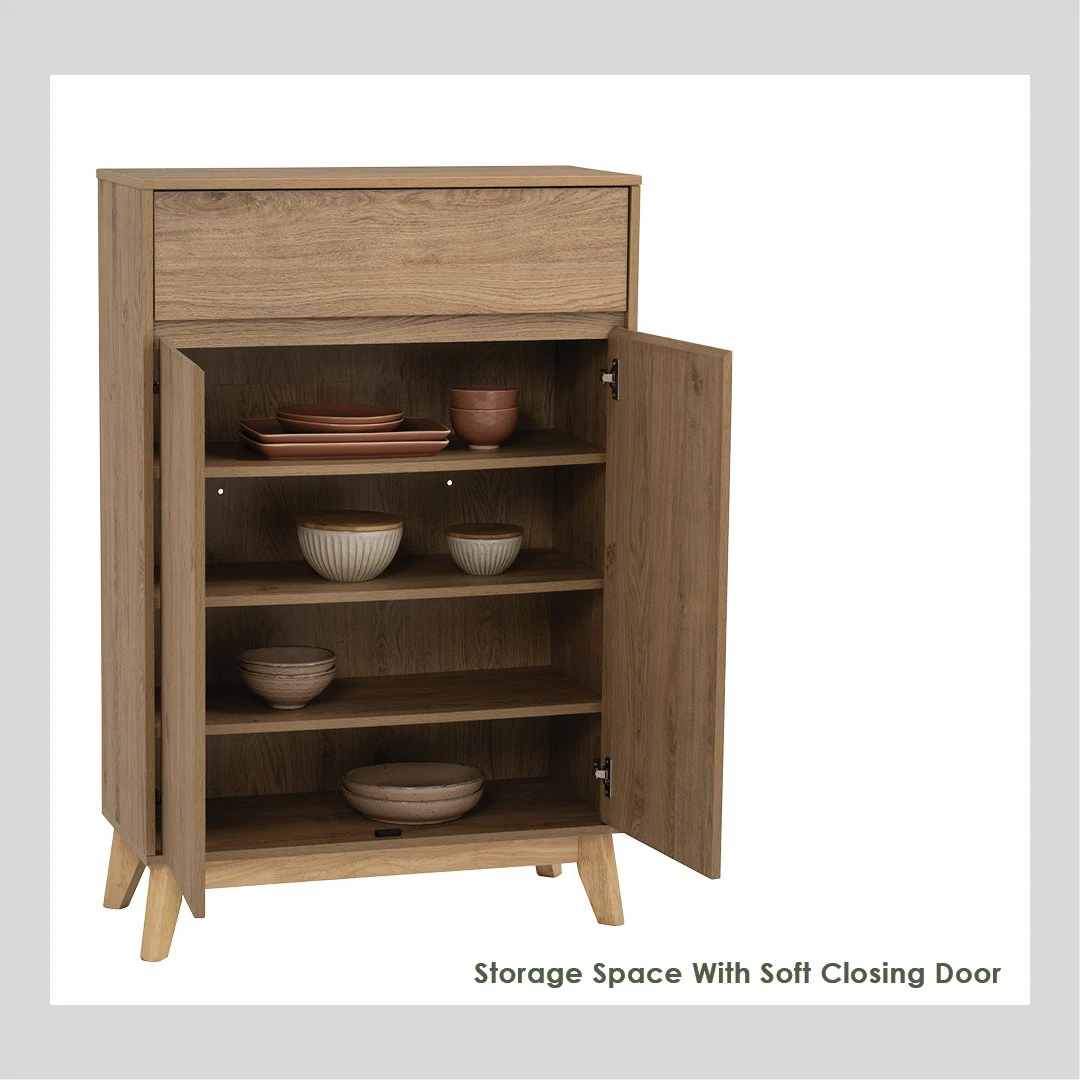 Storage Space With Soft Closing Door