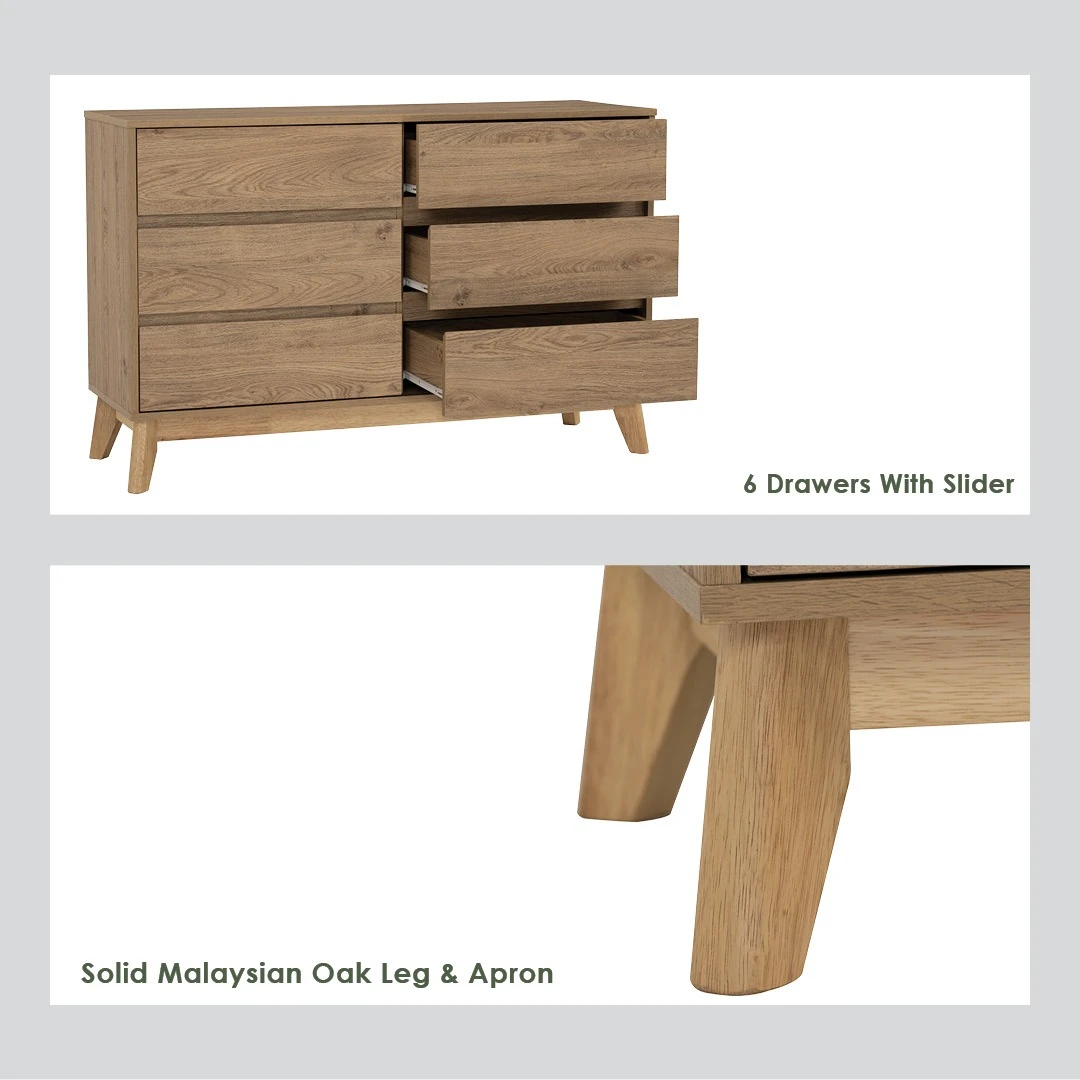 6 Drawers With Slider

Solid Malaysian Oak Leg & Apron