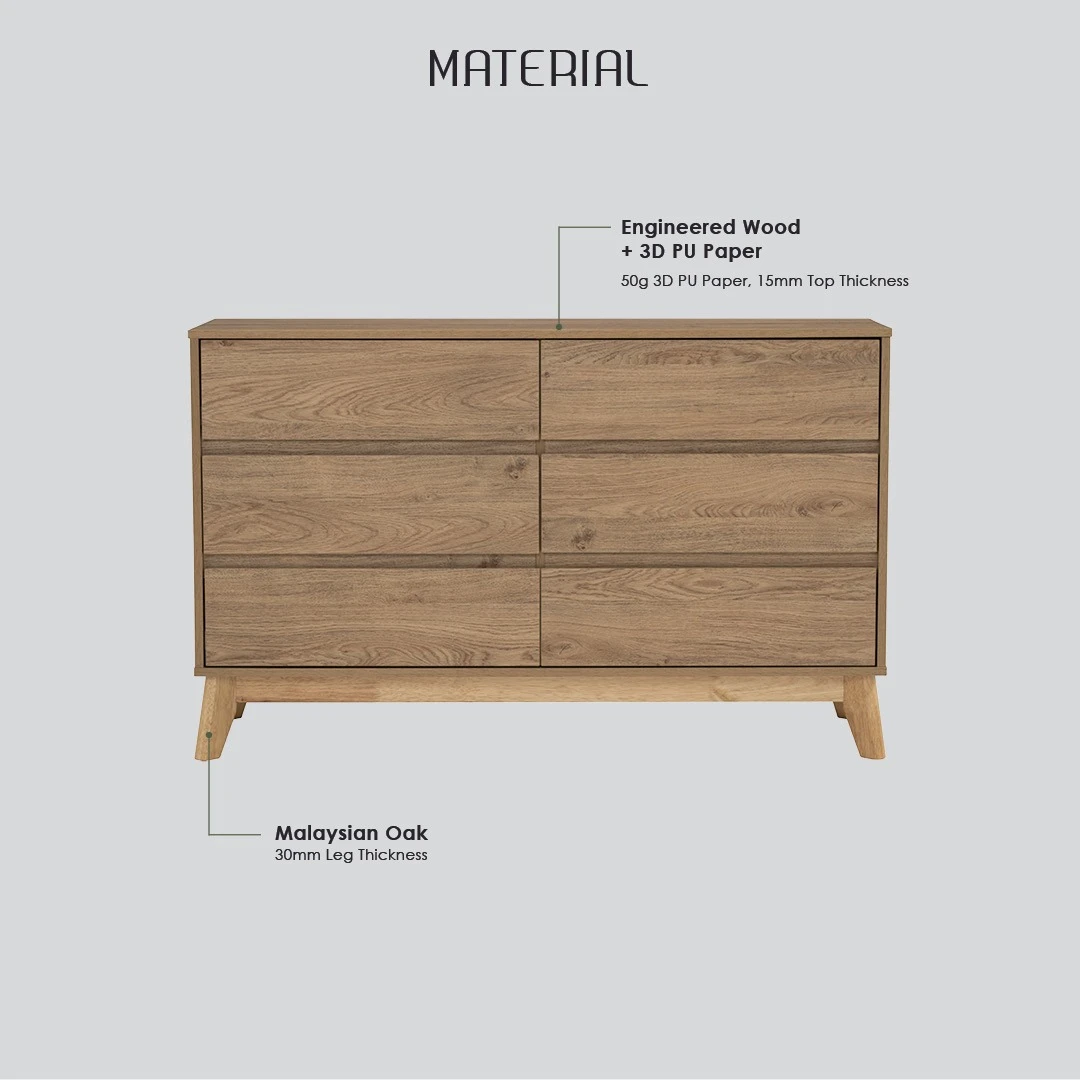 MATERIAL

Engineered Wood
+ 3D PU Paper

50g 3D PU Paper, 15mm Top Thickness

Malaysian Oak
30mm Leg Thickness