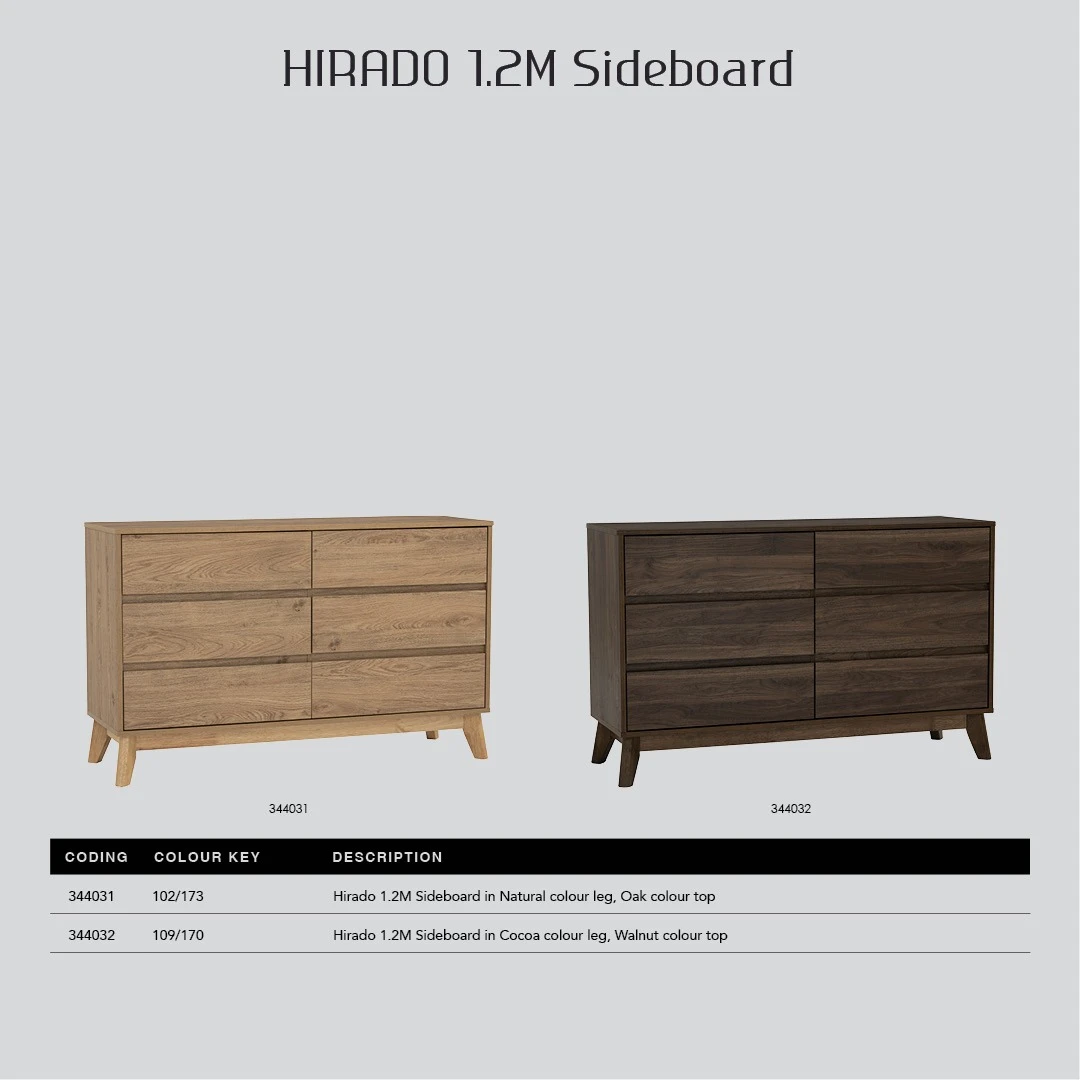 HIRADO 1.2M Sideboard

344031

344032

| CODING | COLOUR KEY | DESCRIPTION |
|---|---|---|
| 344031 | 102/173 | Hirado 1.2M Sideboard in Natural colour leg, Oak colour top |
| 344032 | 109/170 | Hirado 1.2M Sideboard in Cocoa colour leg, Walnut colour top |