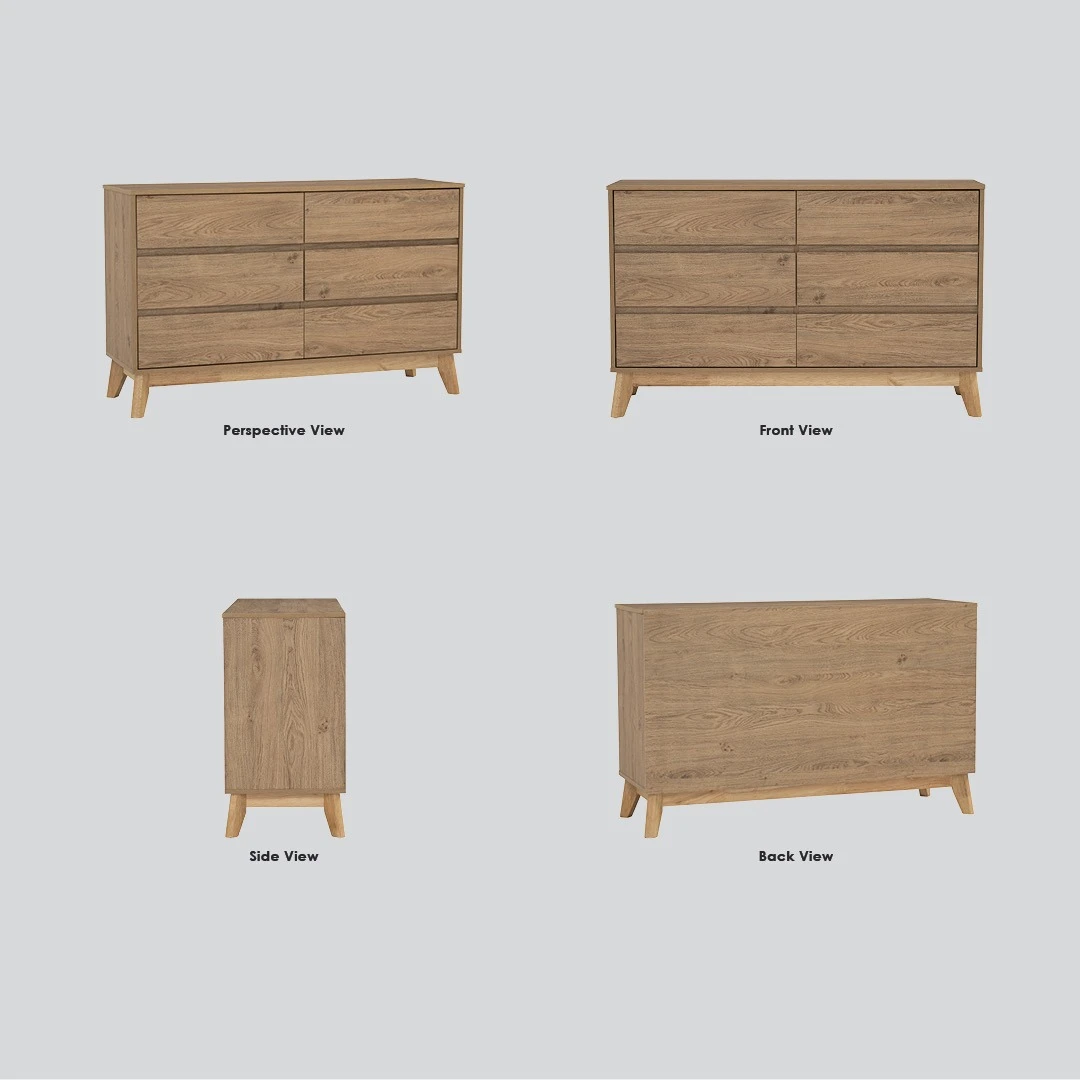 Perspective View

Front View

Side View

Back View