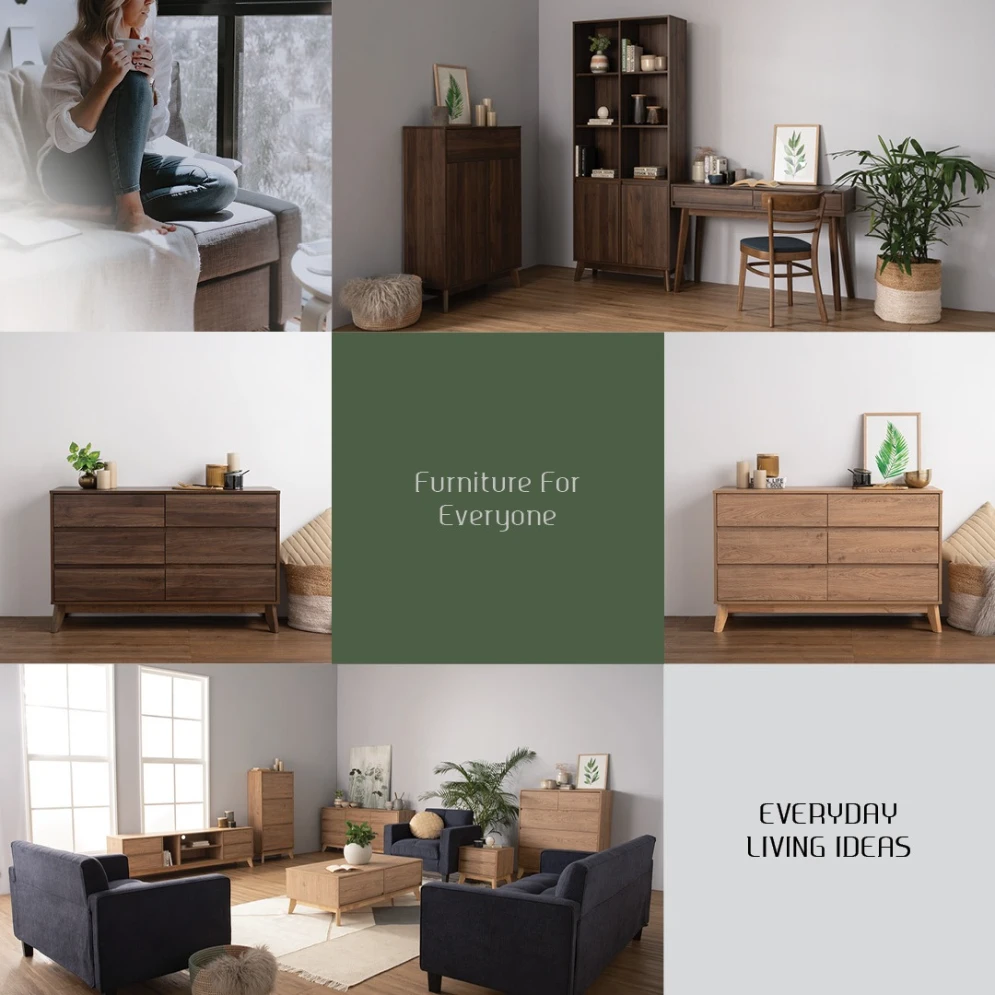 Furniture For Everyone

EVERYDAY LIVING IDEAS